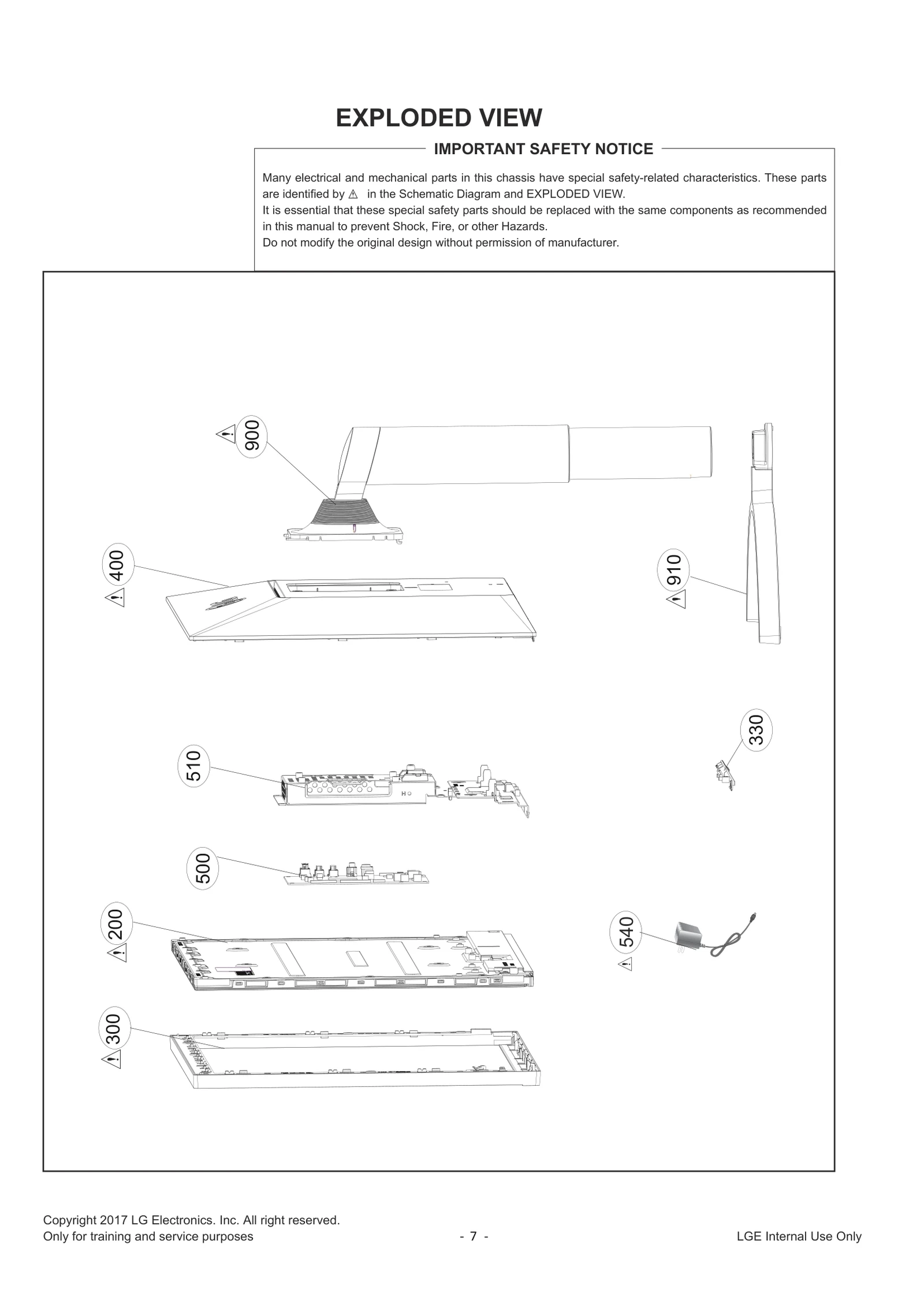 EXPLODED VIEW

IMPORTANT SAFETY NOTICE

Many electrical and mechanical parts in this chassis have special safety-related characteristics. These parts are identified by ⚠ in the Schematic Diagram and EXPLODED VIEW.
It is essential that these special safety parts should be replaced with the same components as recommended in this manual to prevent Shock, Fire, or other Hazards.
Do not modify the original design without permission of manufacturer.

900

400

910

330

510

500

200

540

300

Copyright 2017 LG Electronics. Inc. All right reserved.
Only for training and service purposes

- 7 -

LGE Internal Use Only