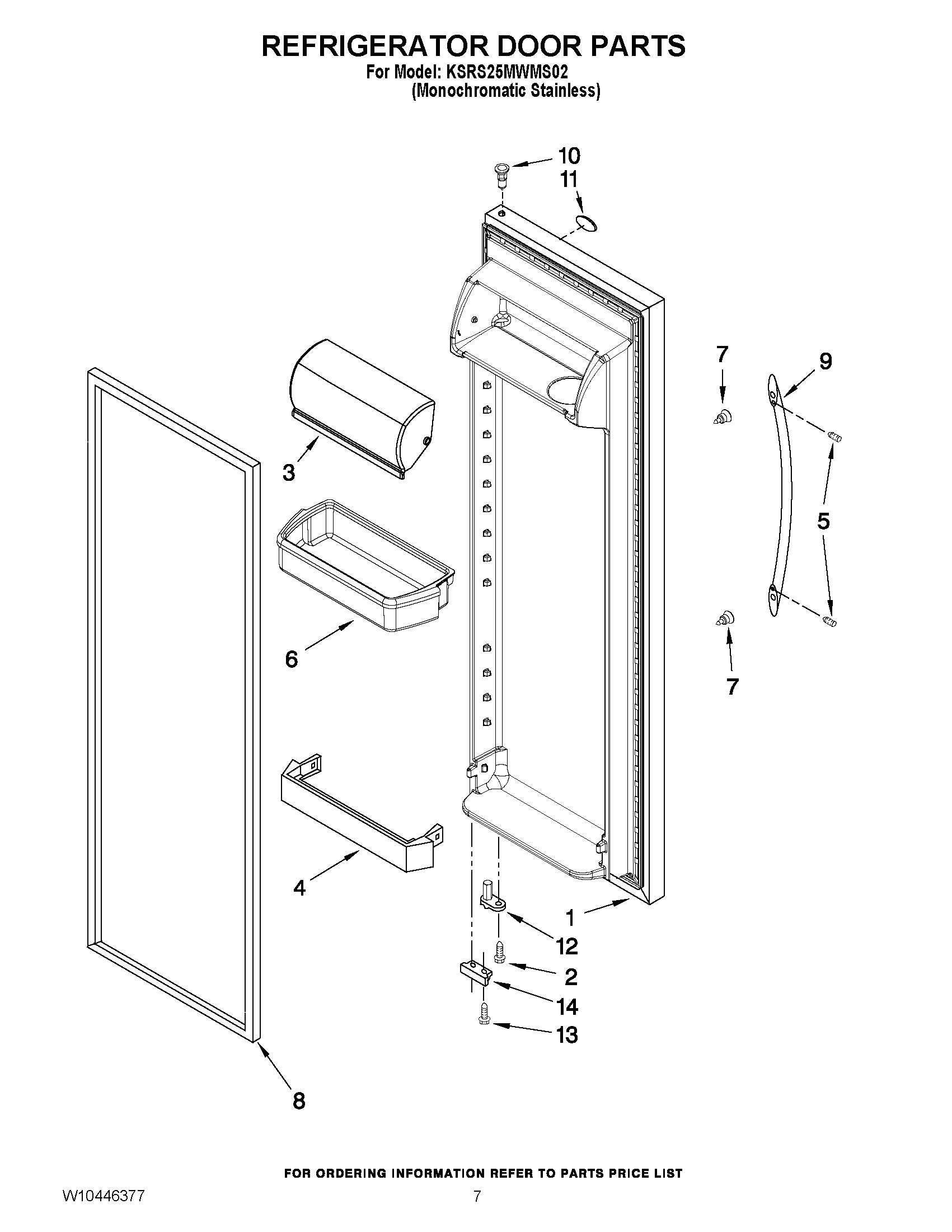 REFRIGERATOR DOOR PARTS
For Model: KSRS25MWMS02
(Monochromatic Stainless)

10
11
7
9
3
5
6
7
4
1
12
2
14
13
8

FOR ORDERING INFORMATION REFER TO PARTS PRICE LIST
W10446377
7