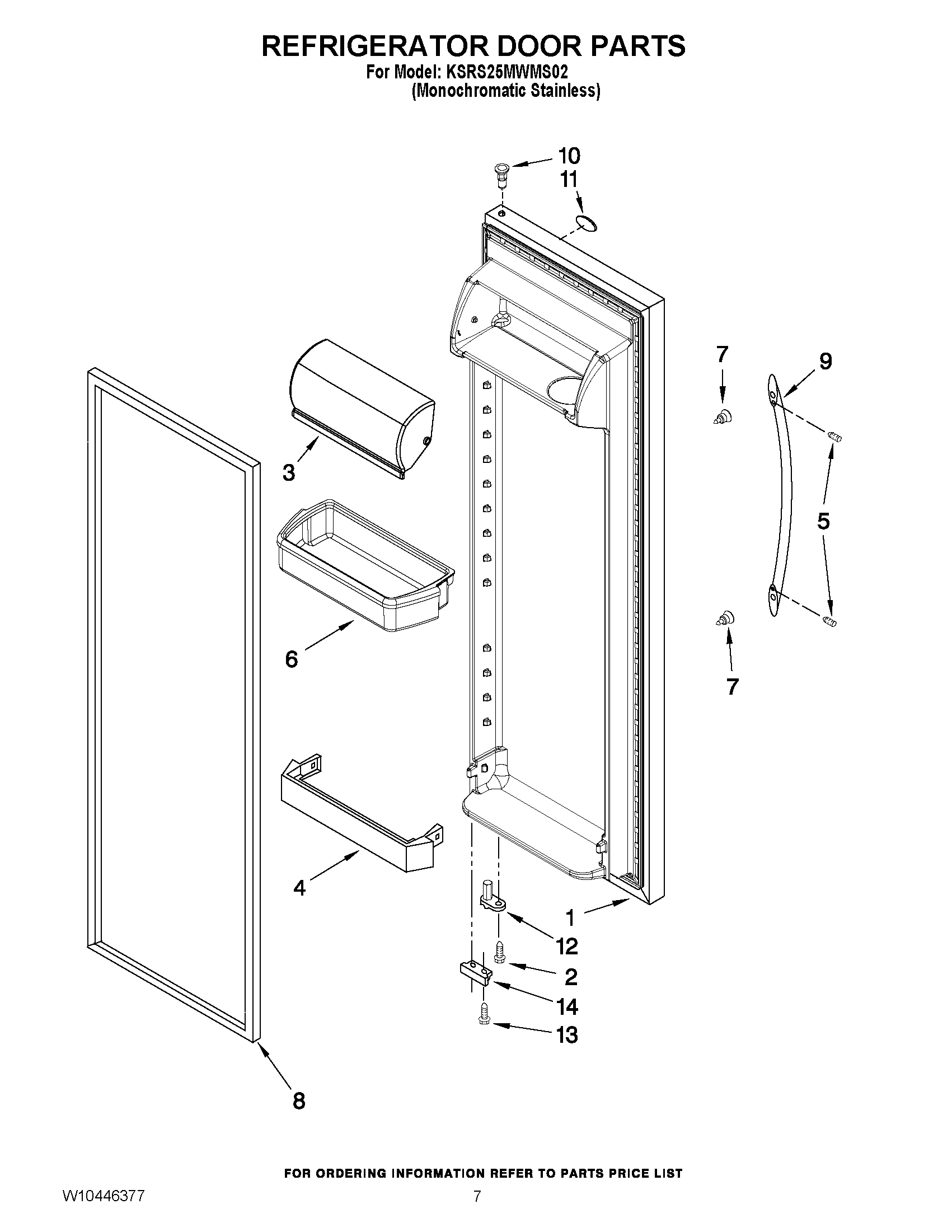 REFRIGERATOR DOOR PARTS
For Model: KSRS25MWMS02
(Monochromatic Stainless)

10
11
7
9
3
5
6
7
4
1
12
2
14
13
8

FOR ORDERING INFORMATION REFER TO PARTS PRICE LIST

W10446377
7