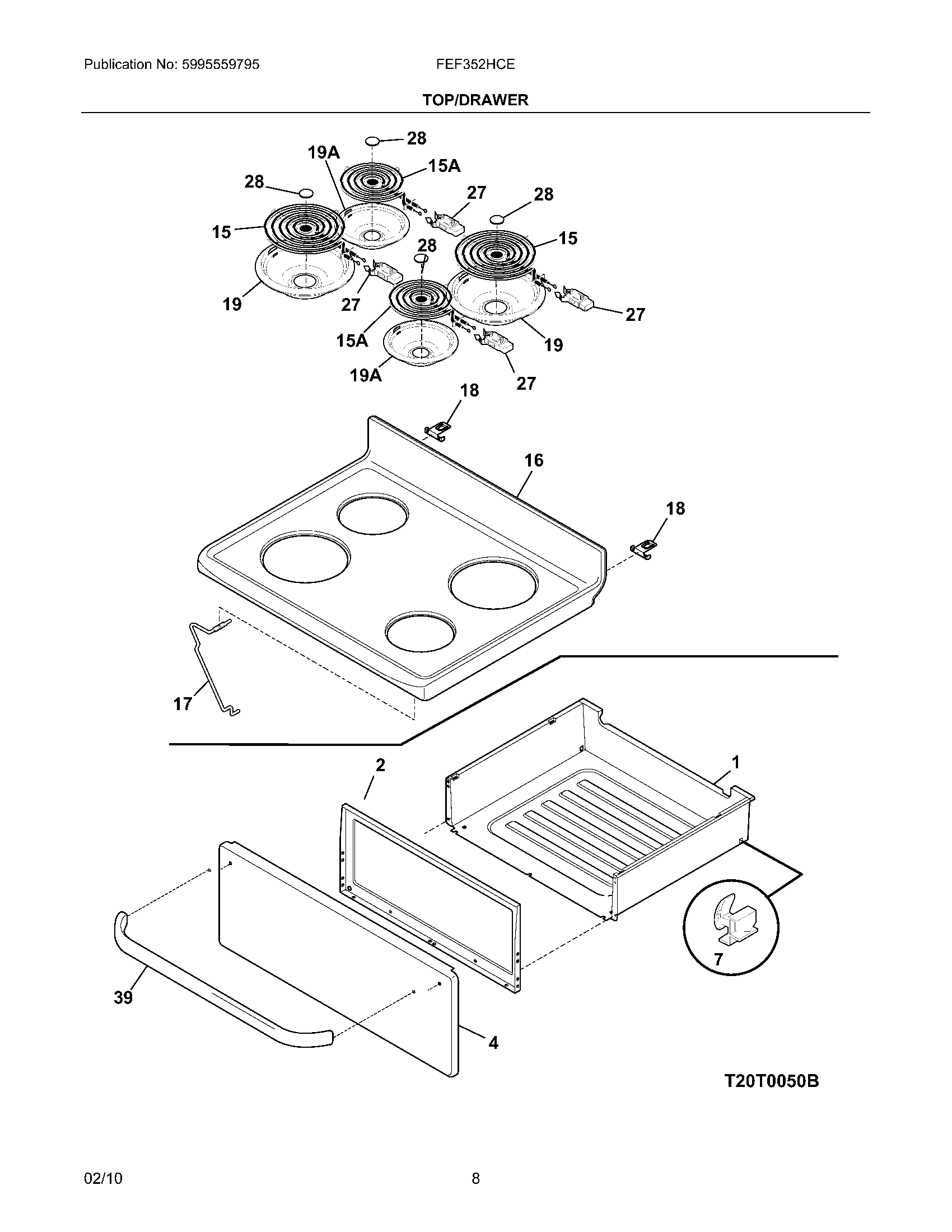 Publication No: 5995559795

FEF352HCE

TOP/DRAWER

28
19A
15A
28
27
28
15
28
15
19
27
27
15A
19
19A
27
18
16
18
17
2
1
7
39
4
T20T0050B

02/10

8