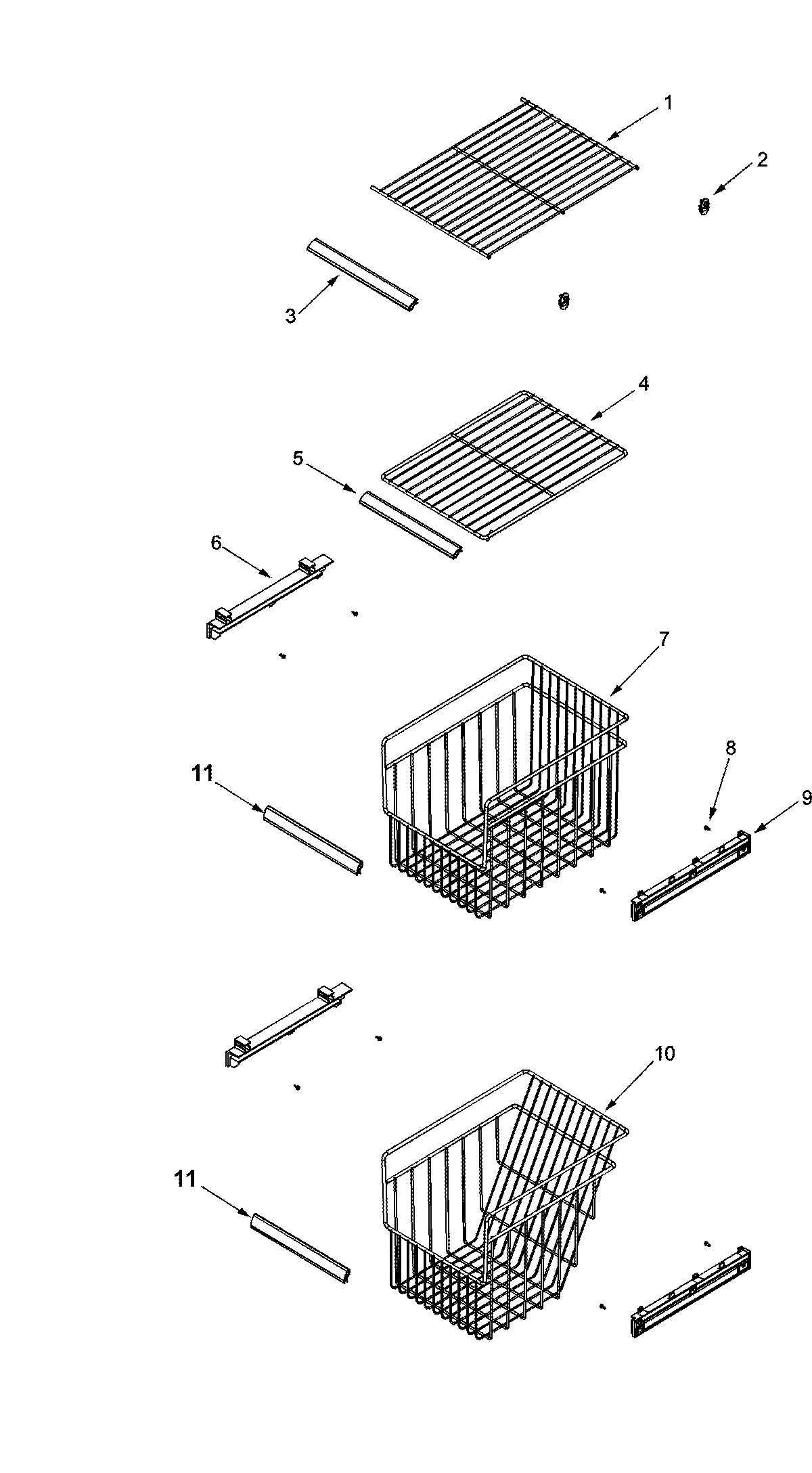 1
2
3
4
5
6
7
8
9
11
10
11