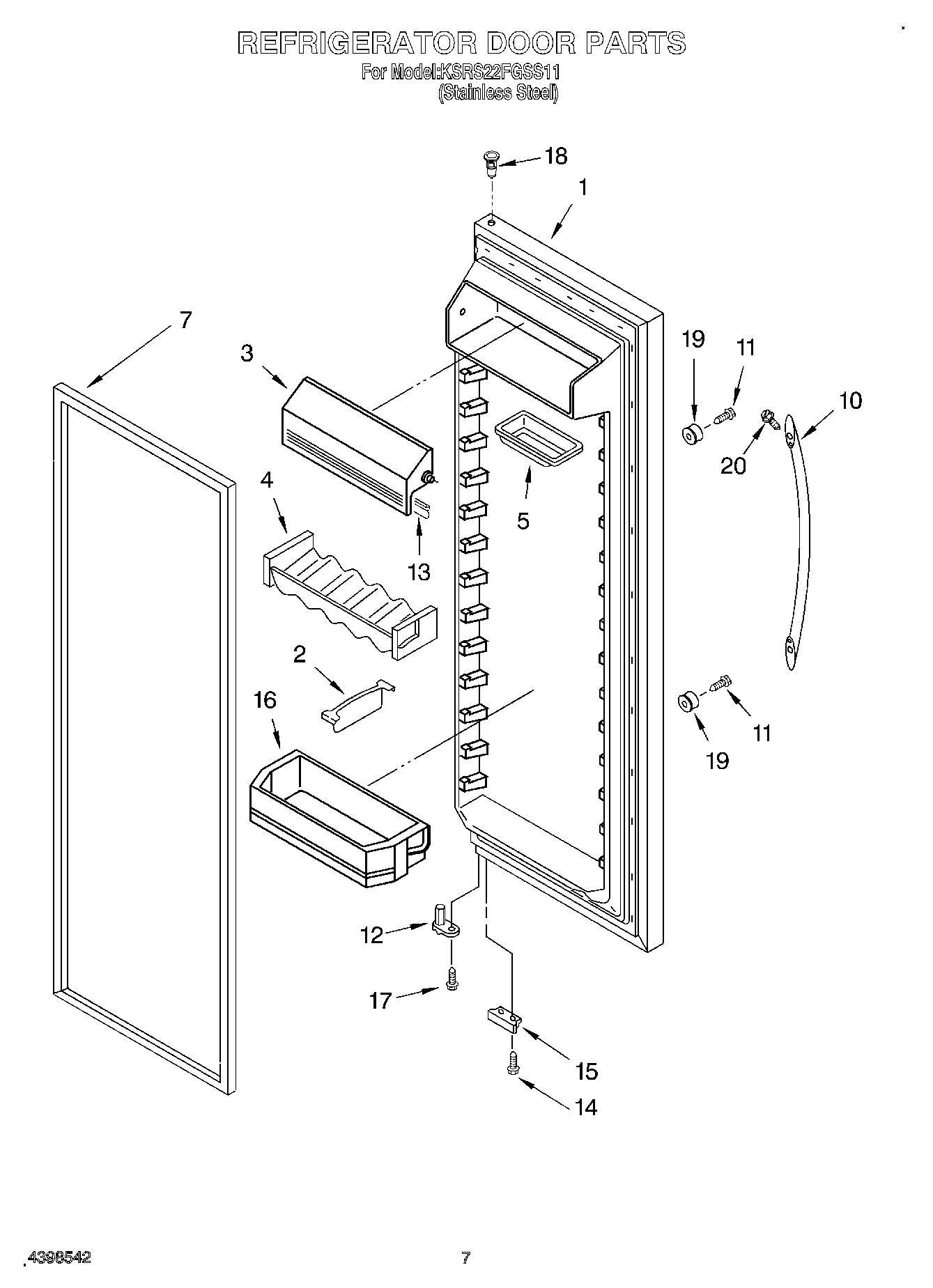 REFRIGERATOR DOOR PARTS
For Model:KSRS22FGSS11
(Stainless Steel)

18
1
7
3
19
11
10
20
4
5
13
2
16
11
19
12
17
15
14

4398542

7