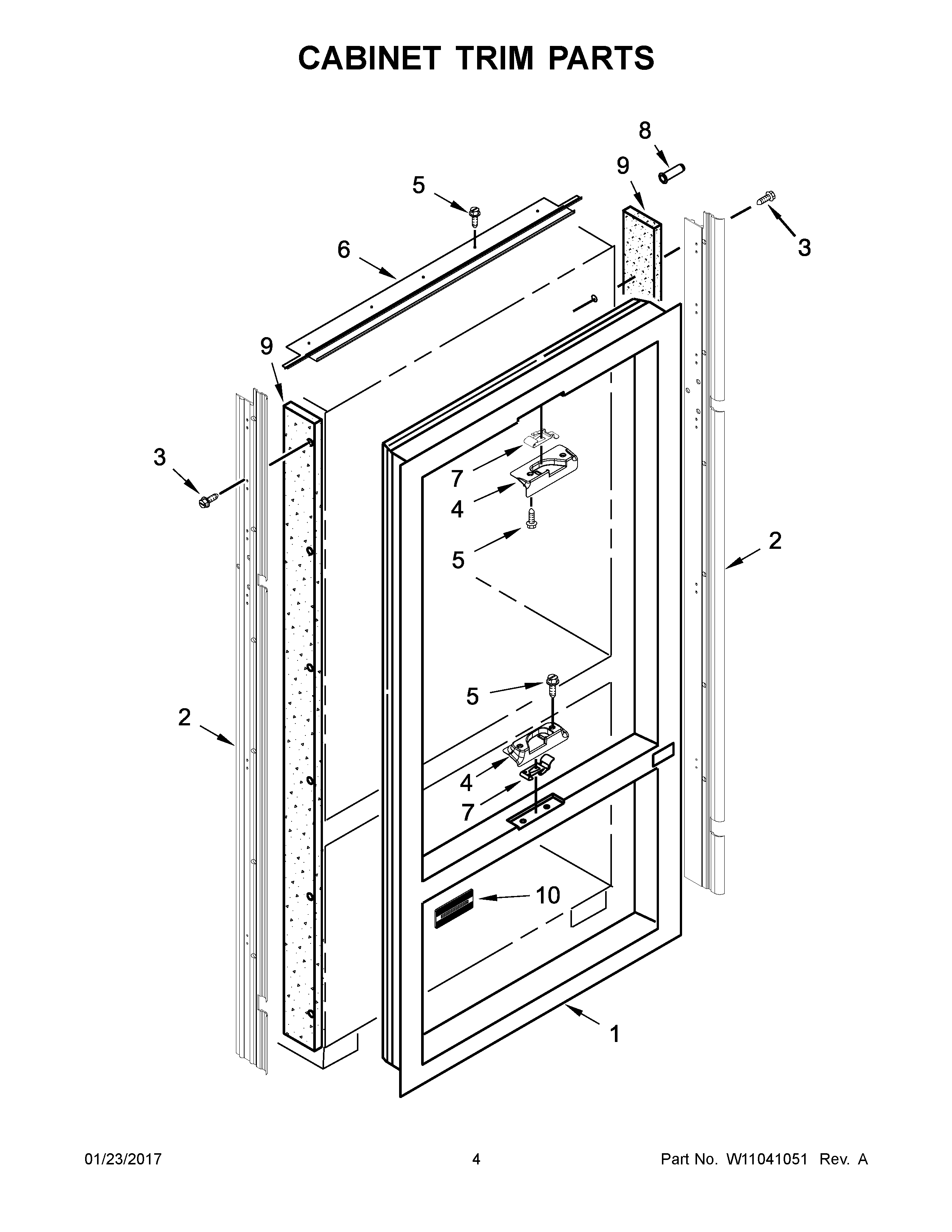 CABINET TRIM PARTS

8
9
5
3
6
9
3
7
4
5
2
5
2
4
7
10
1

01/23/2017
4
Part No. W11041051 Rev. A