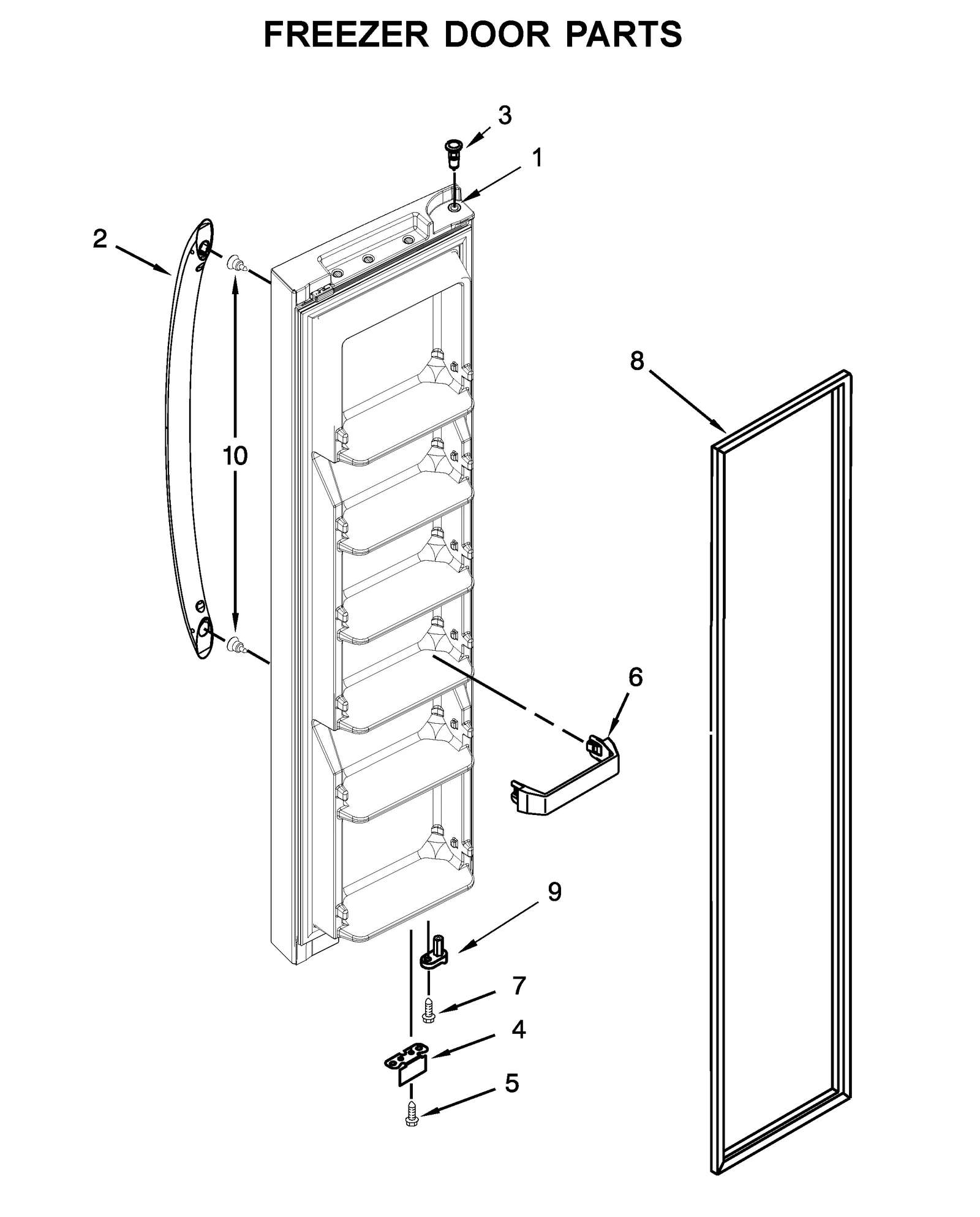 FREEZER DOOR PARTS

3
1
2
10
8
6
9
7
4
5