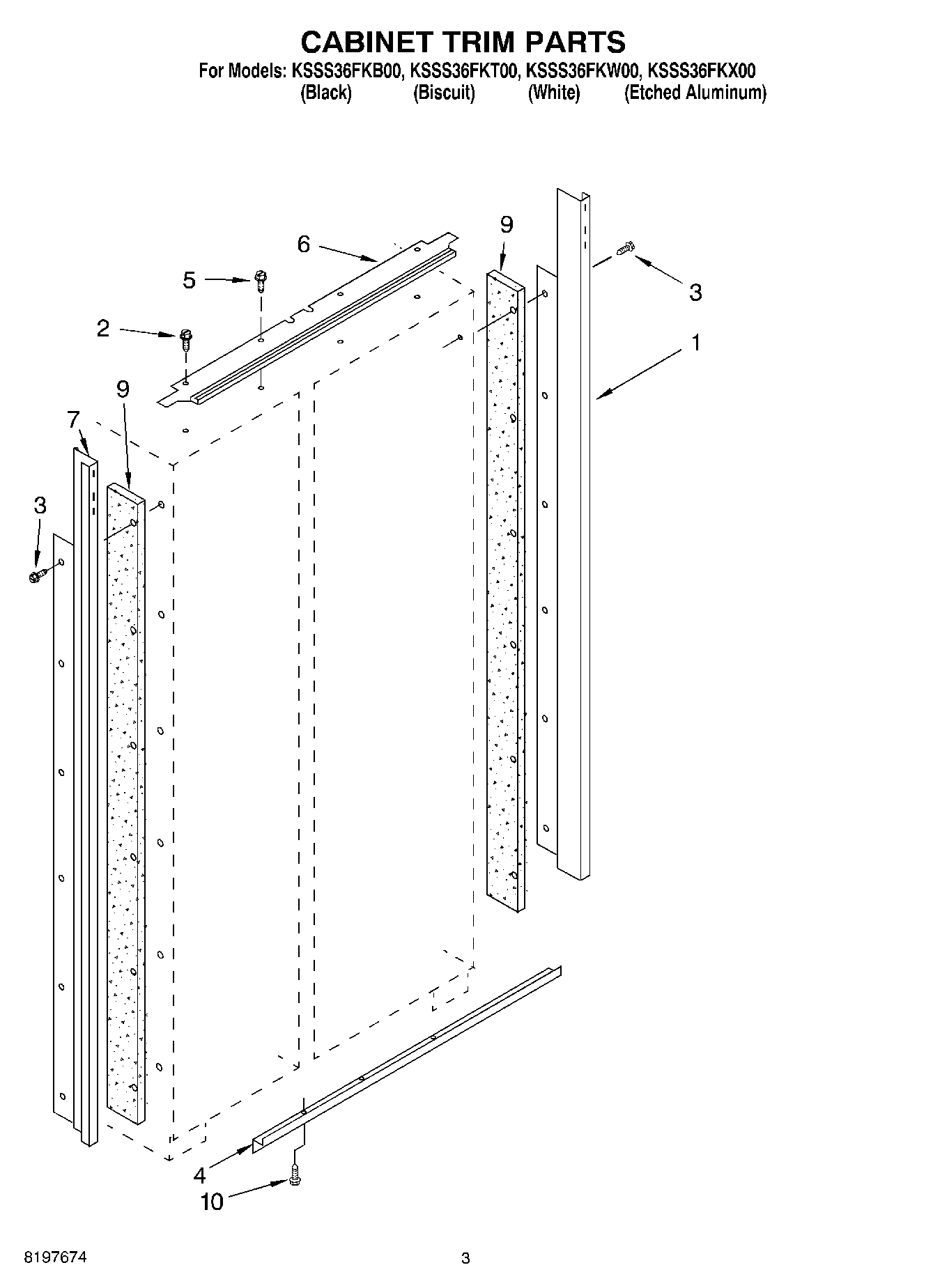 CABINET TRIM PARTS
For Models: KSSS36FKB00, KSSS36FKT00, KSSS36FKW00, KSSS36FKX00
(Black) (Biscuit) (White) (Etched Aluminum)

6
9
5
3
2
1
9
7
3
4
10

8197674
3