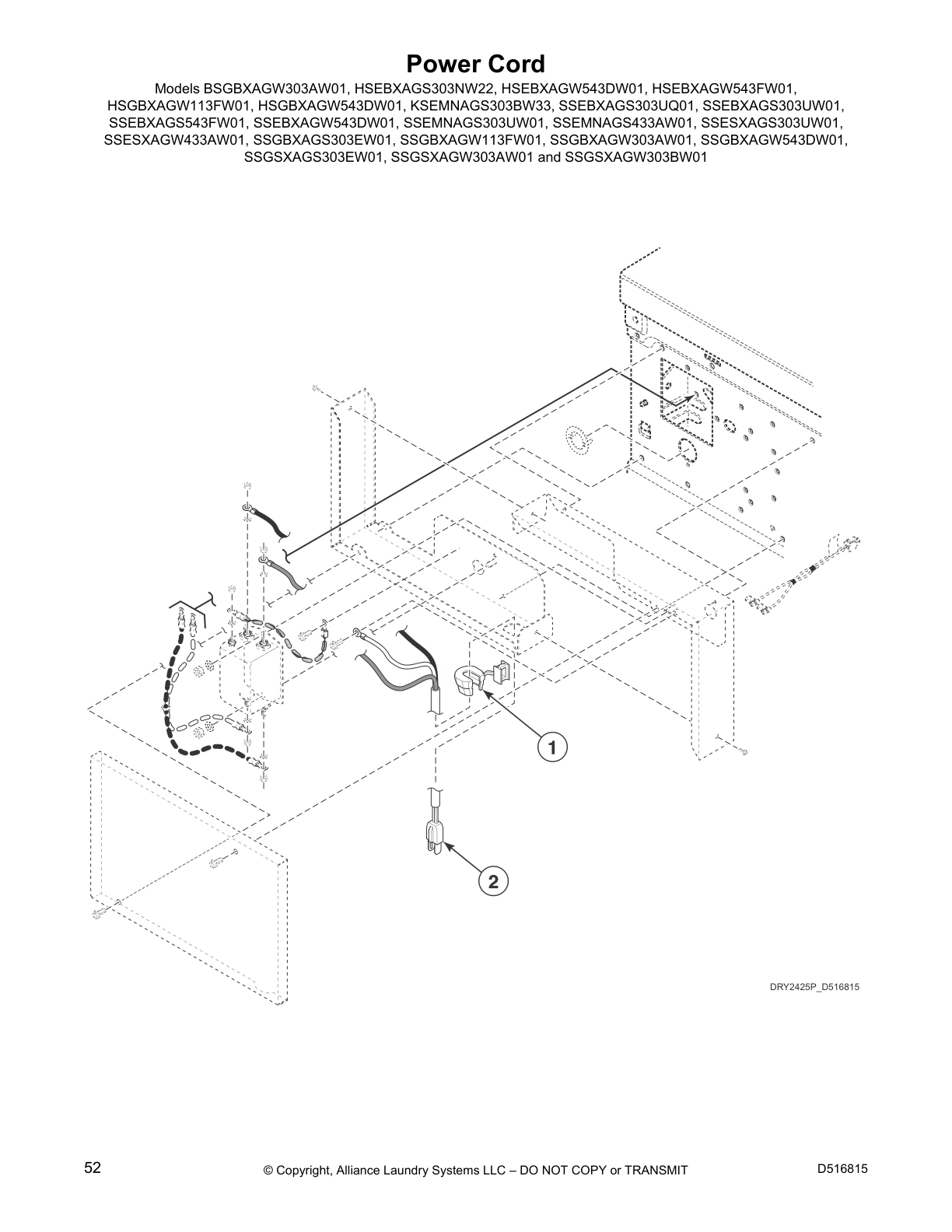 Power Cord

Models BSGBXAGW303AW01, HSEBXAGS303NW22, HSEBXAGW543DW01, HSEBXAGW543FW01, HSGBXAGW113FW01, HSGBXAGW543DW01, KSEMNAGS303BW33, SSEBXAGS303UQ01, SSEBXAGS303UW01, SSEBXAGS543FW01, SSEBXAGW543DW01, SSEMNAGS303UW01, SSEMNAGS433AW01, SSESXAGS303UW01, SSESXAGW433AW01, SSGBXAGS303EW01, SSGBXAGW113FW01, SSGBXAGW303AW01, SSGBXAGW543DW01, SSGSXAGS303EW01, SSGSXAGW303AW01 and SSGSXAGW303BW01

1

2

DRY2425P_D516815

52

© Copyright, Alliance Laundry Systems LLC – DO NOT COPY or TRANSMIT

D516815