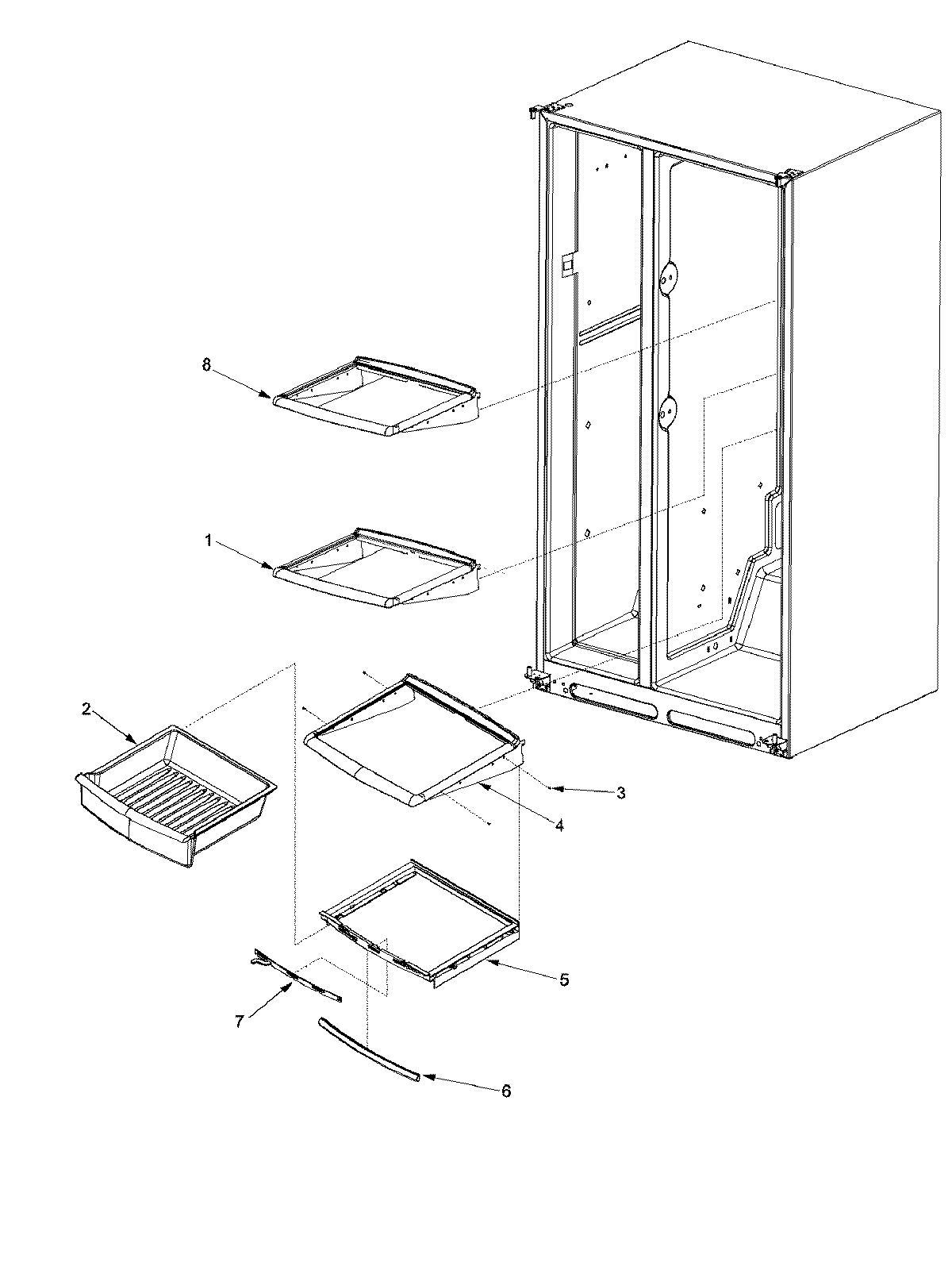 8
1
2
3
4
5
7
6