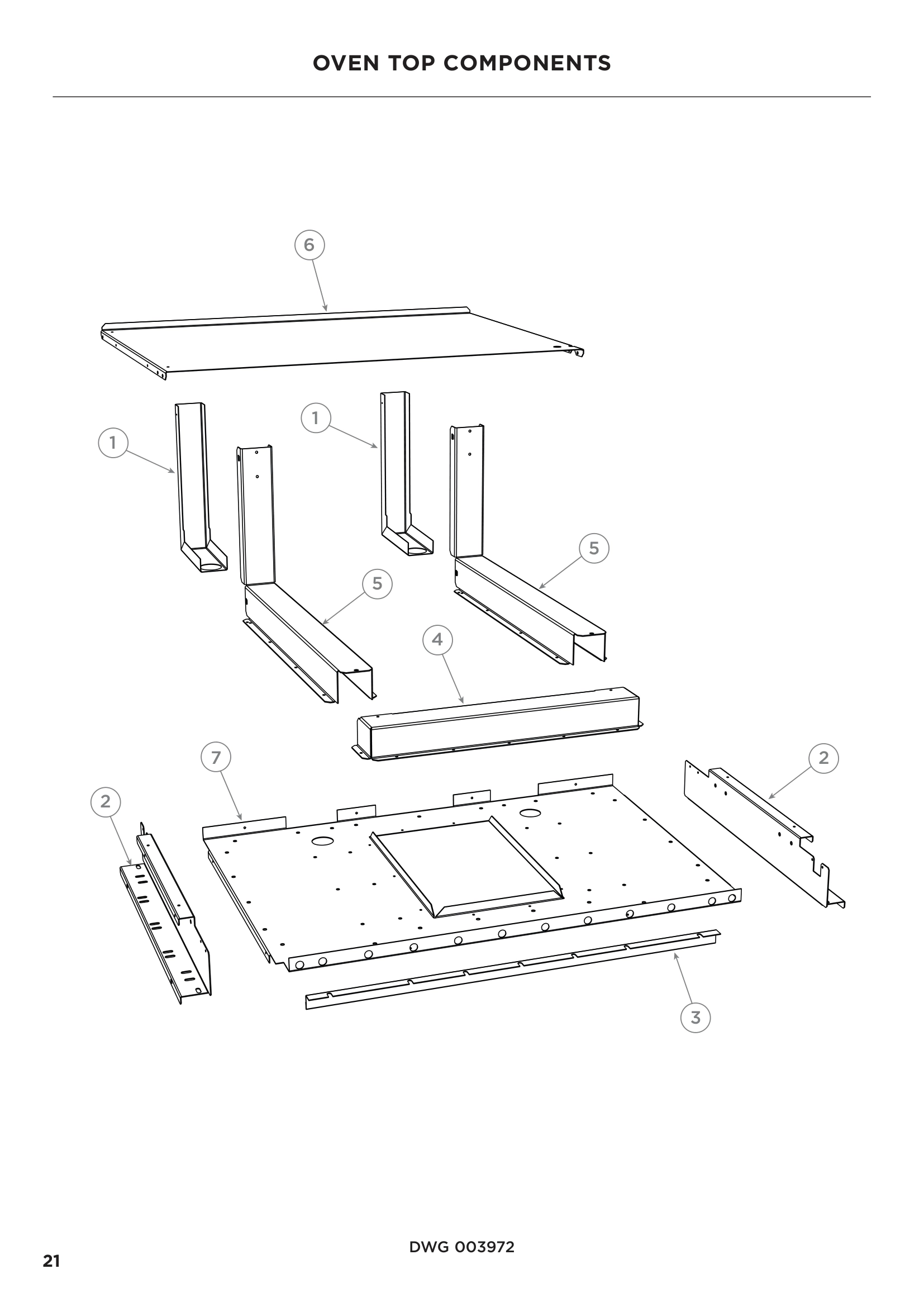 OVEN TOP COMPONENTS

6

1

1

5

5

4

7

2

2

3

DWG 003972

21