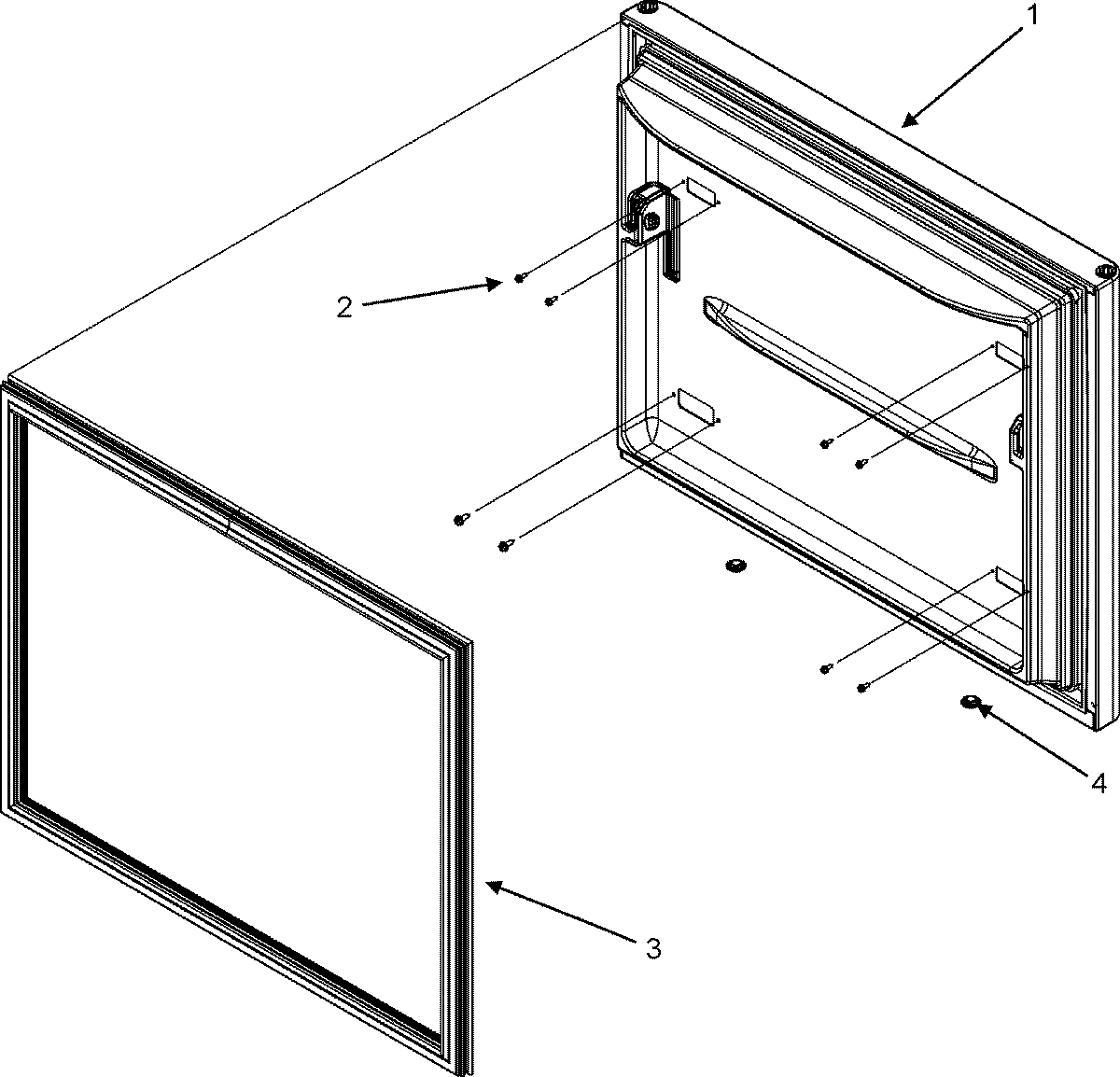 1
2
4
3