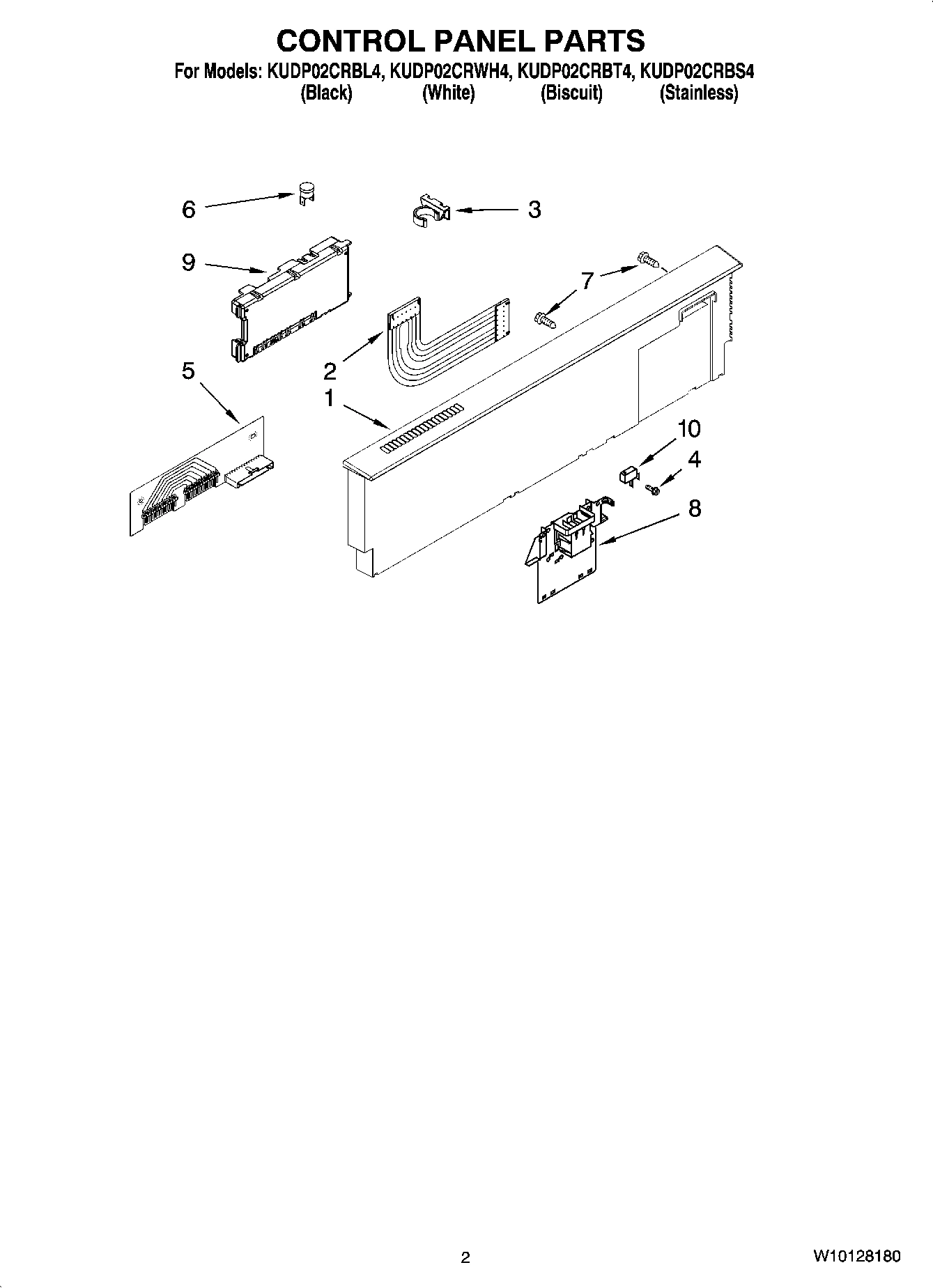 CONTROL PANEL PARTS

For Models: KUDP02CRBL4, KUDP02CRWH4, KUDP02CRBT4, KUDP02CRBS4
(Black) (White) (Biscuit) (Stainless)

6
3
9
7
2
5
1
10
4
8

2

W10128180