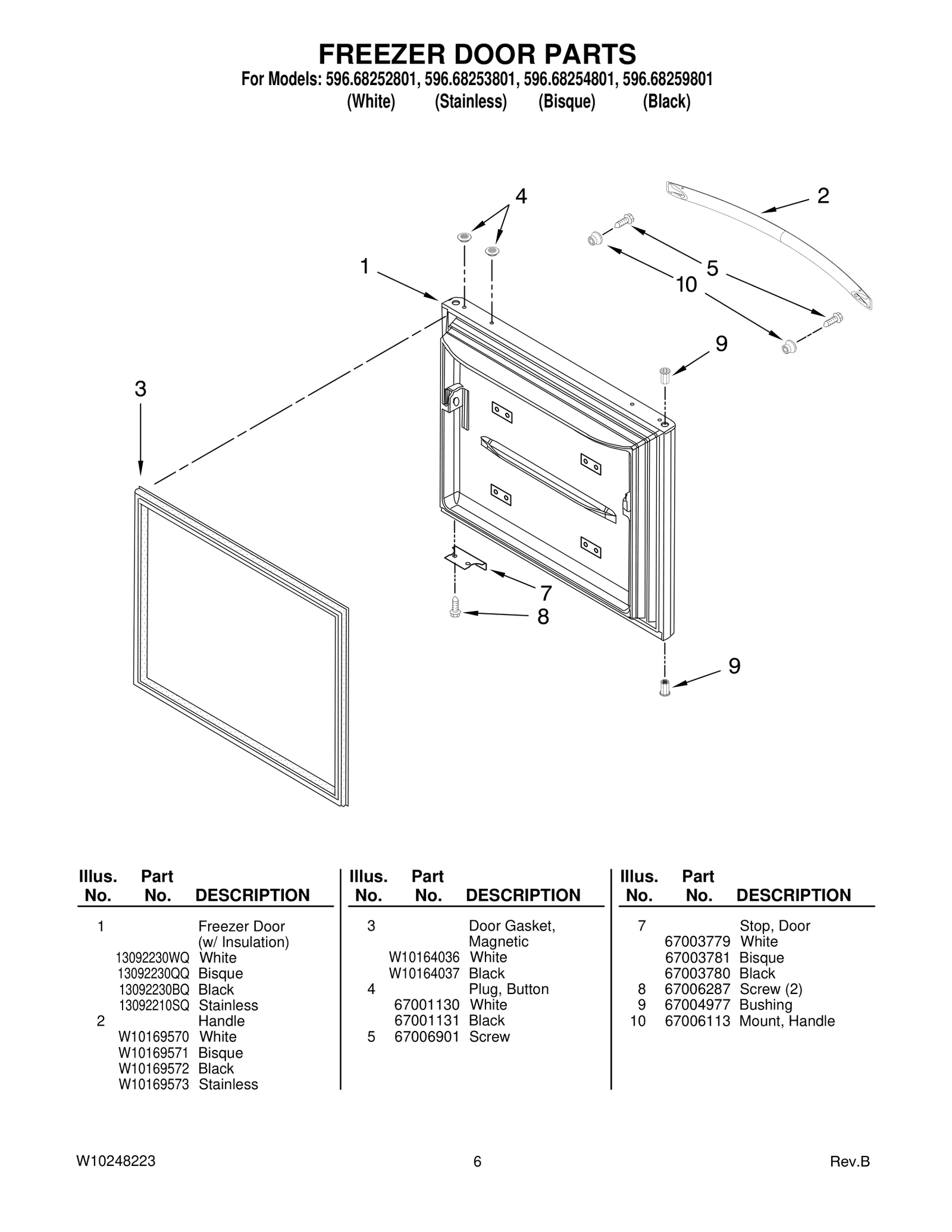 FREEZER DOOR PARTS

For Models: 596.68252801, 596.68253801, 596.68254801, 596.68259801
(White) (Stainless) (Bisque) (Black)

4
2
1
5
10
9
3
7
8
9

| Illus. No. | Part No. | DESCRIPTION |
|---|---|---|
| 1 | | Freezer Door (w/ Insulation) |
| | 13092230WQ | White |
| | 13092230QQ | Bisque |
| | 13092230BQ | Black |
| | 13092210SQ | Stainless |
| 2 | | Handle |
| | W10169570 | White |
| | W10169571 | Bisque |
| | W10169572 | Black |
| | W10169573 | Stainless |

| Illus. No. | Part No. | DESCRIPTION |
|---|---|---|
| 3 | | Door Gasket, Magnetic |
| | W10164036 | White |
| | W10164037 | Black |
| 4 | | Plug, Button |
| | 67001130 | White |
| | 67001131 | Black |
| 5 | 67006901 | Screw |

| Illus. No. | Part No. | DESCRIPTION |
|---|---|---|
| 7 | | Stop, Door |
| | 67003779 | White |
| | 67003781 | Bisque |
| | 67003780 | Black |
| 8 | 67006287 | Screw (2) |
| 9 | 67004977 | Bushing |
| 10 | 67006113 | Mount, Handle |

W10248223 6 Rev.B