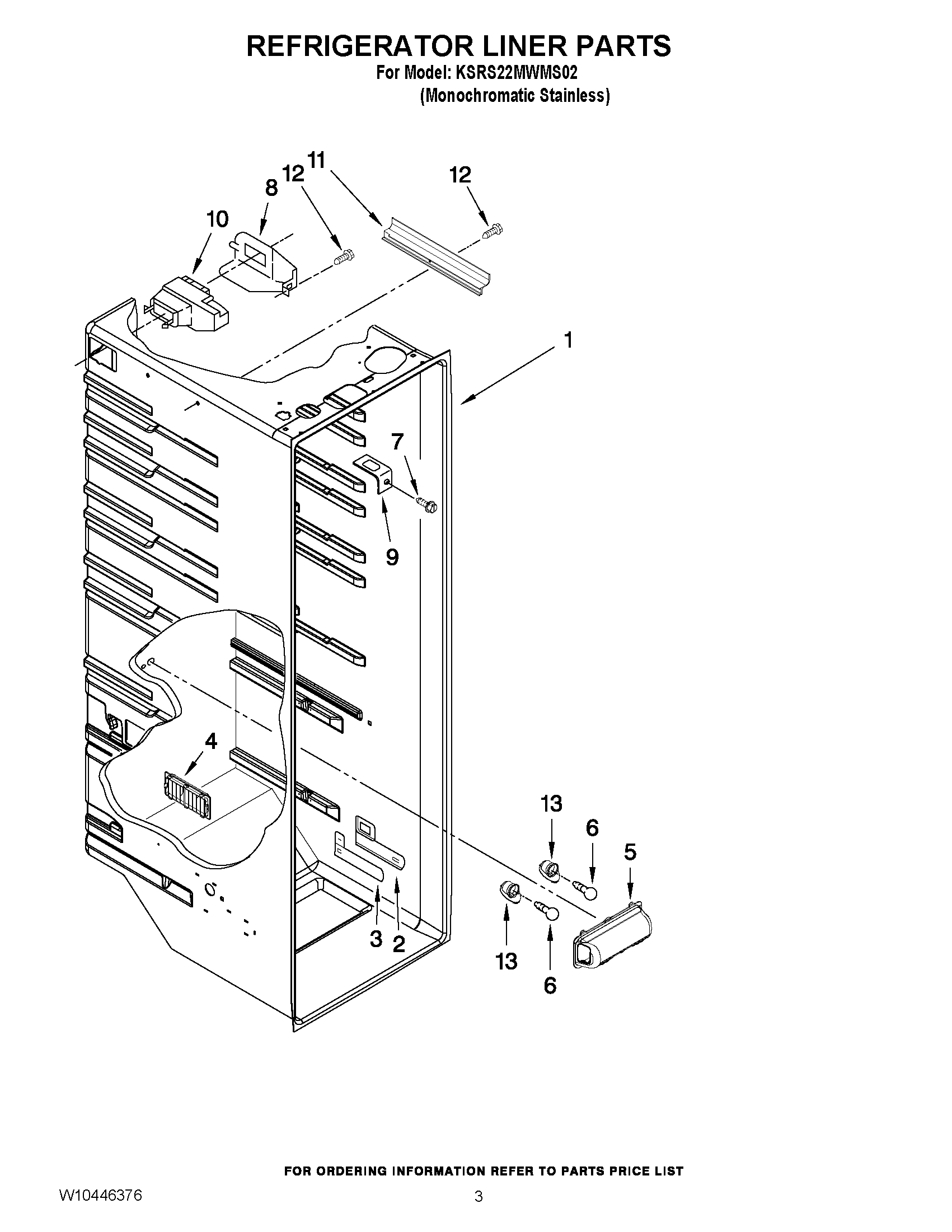 REFRIGERATOR LINER PARTS
For Model: KSRS22MWMS02
(Monochromatic Stainless)

12 11 12 8 10 1 7 9 4 13 6 5 3 2 13 6

FOR ORDERING INFORMATION REFER TO PARTS PRICE LIST

W10446376

3