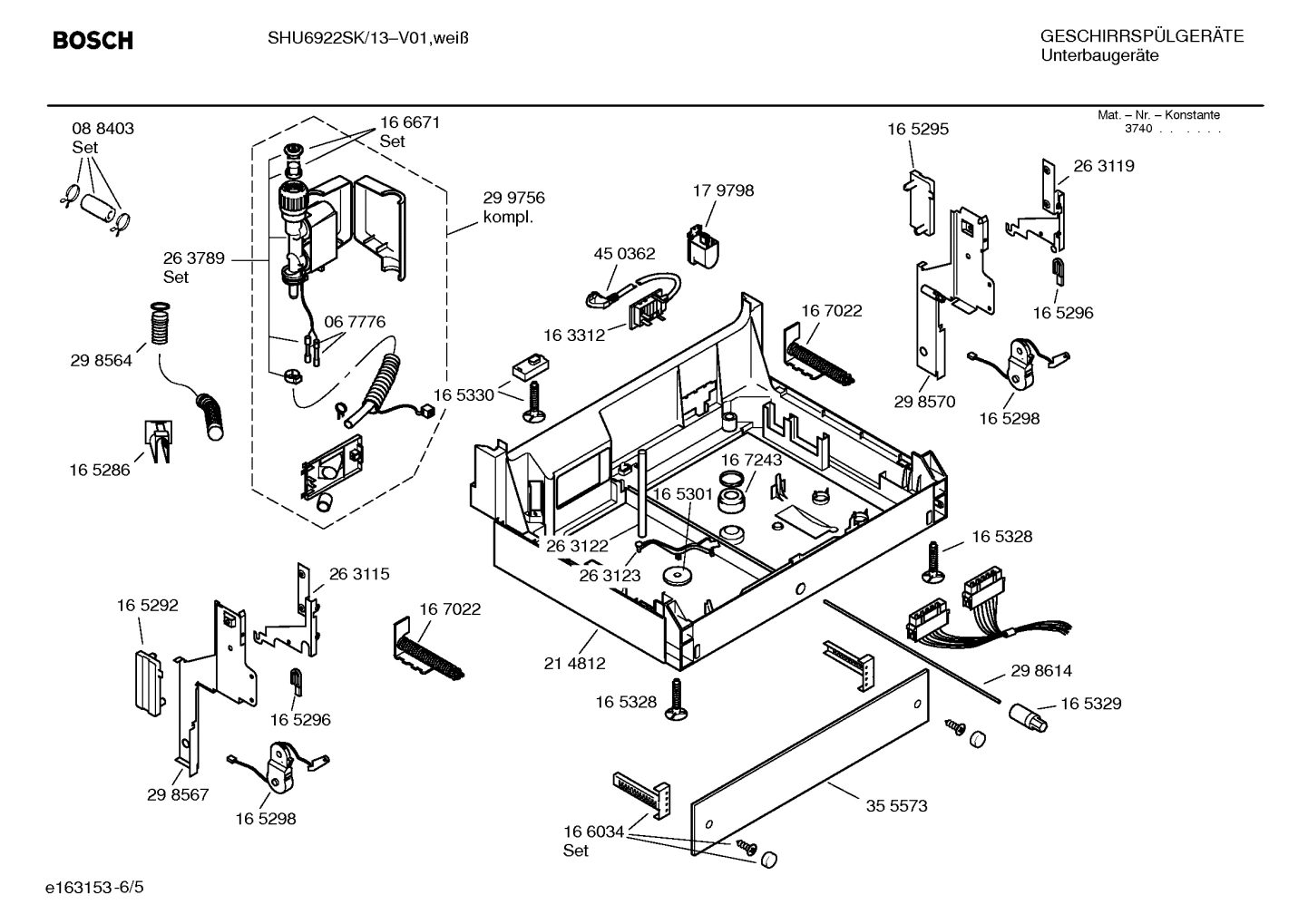 BOSCH

SHU6922SK/13–V01,weiß

GESCHIRRSPÜLGERÄTE
Unterbaugeräte

Mat. – Nr. – Konstante
3740 . . . . . .

08 8403
Set

16 6671
Set

29 9756
kompl.

26 3789
Set

06 7776

29 8564

16 5286

17 9798

45 0362

16 3312

16 5330

16 7022

16 5295

26 3119

16 5296

29 8570

16 5298

16 7243

16 5301

26 3122

26 3123

16 5328

26 3115

16 5292

16 7022

16 5296

29 8567

16 5298

21 4812

16 5328

29 8614

16 5329

35 5573

16 6034
Set

e163153-6/5