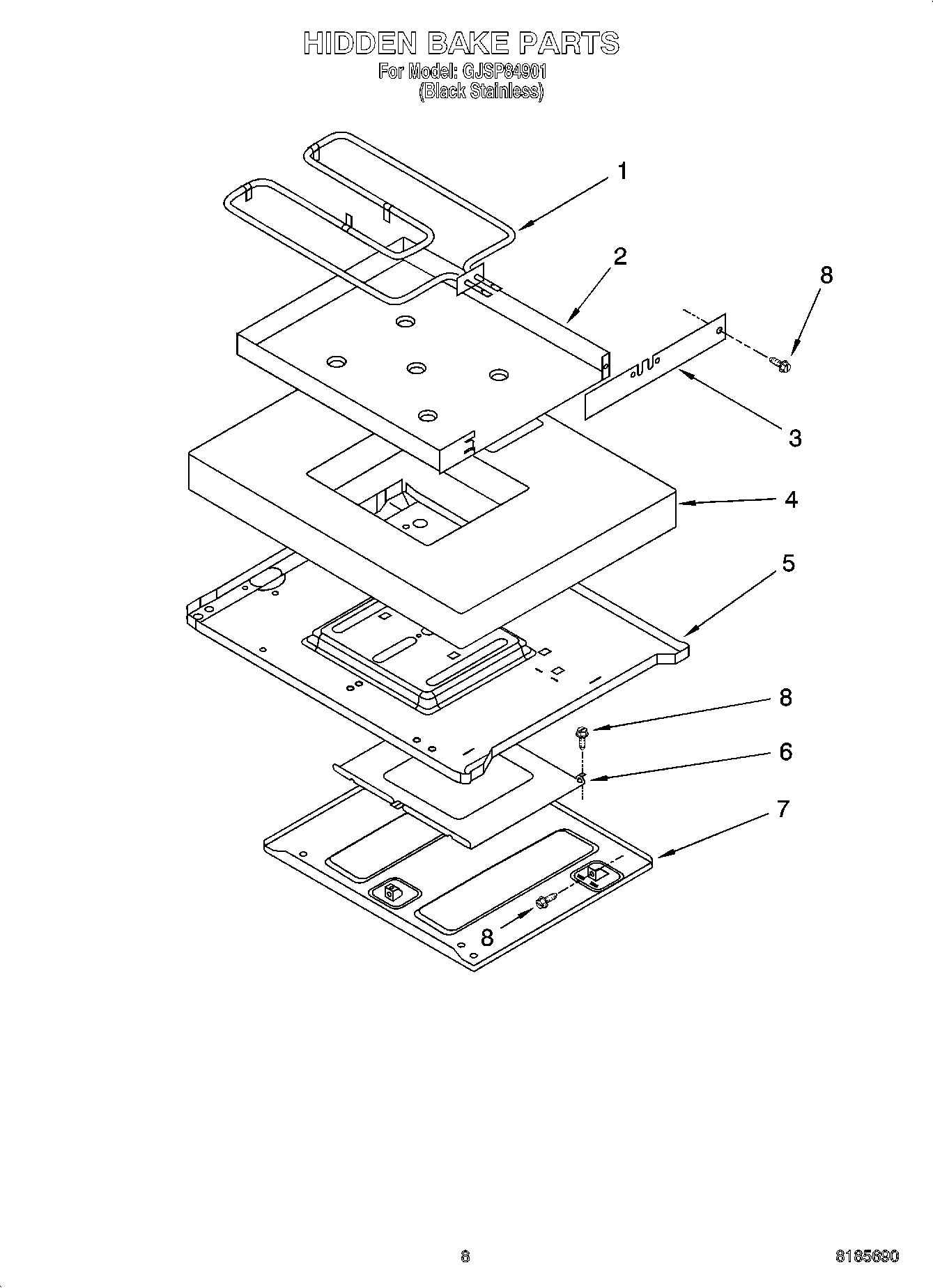 HIDDEN BAKE PARTS
For Model: GJSP84901
(Black Stainless)

1
2
8
3
4
5
8
6
7
8

8

8185690