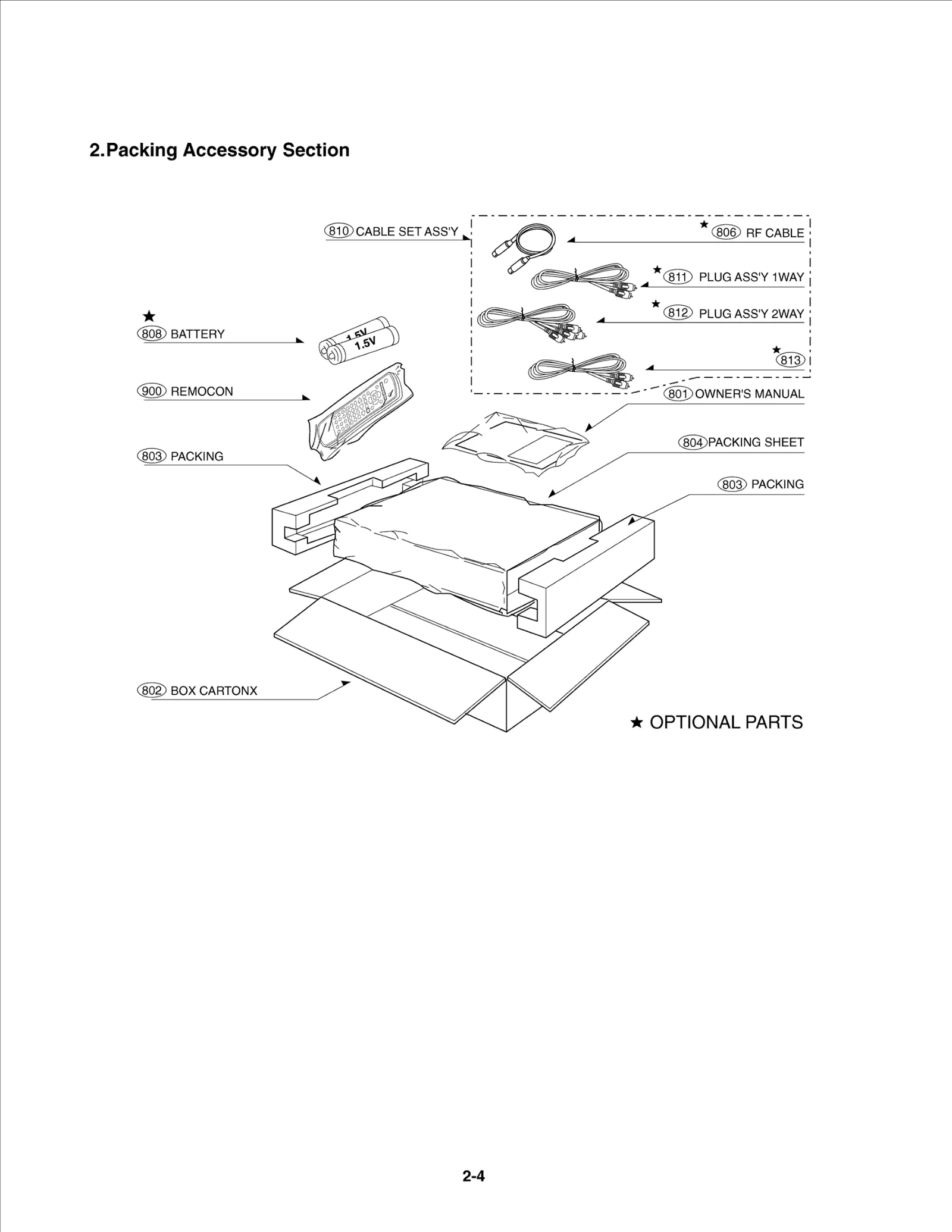 2.Packing Accessory Section

810 CABLE SET ASS'Y

★ 806 RF CABLE

★ 811 PLUG ASS'Y 1WAY

★ 812 PLUG ASS'Y 2WAY

★ 813

★ 808 BATTERY

1.5V
1.5V

900 REMOCON

801 OWNER'S MANUAL

804 PACKING SHEET

803 PACKING

803 PACKING

802 BOX CARTONX

★ OPTIONAL PARTS

2-4