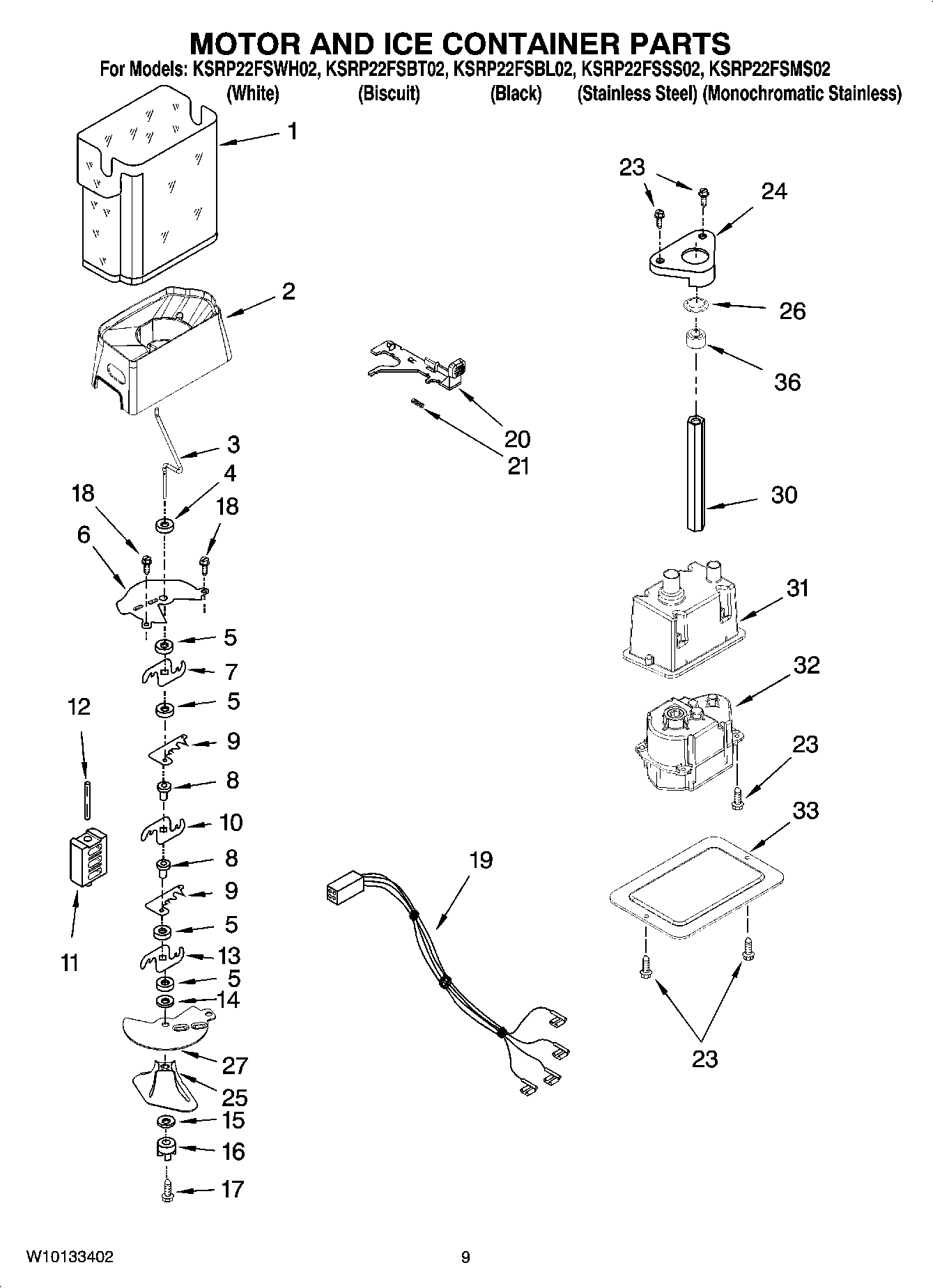 MOTOR AND ICE CONTAINER PARTS
For Models: KSRP22FSWH02, KSRP22FSBT02, KSRP22FSBL02, KSRP22FSSS02, KSRP22FSMS02
(White) (Biscuit) (Black) (Stainless Steel) (Monochromatic Stainless)

1
2
3
4
18
18
6
5
7
5
12
9
8
10
8
9
5
11
13
5
14
27
25
15
16
17
20
21
19
23
24
26
36
30
31
32
23
33
23

W10133402
9