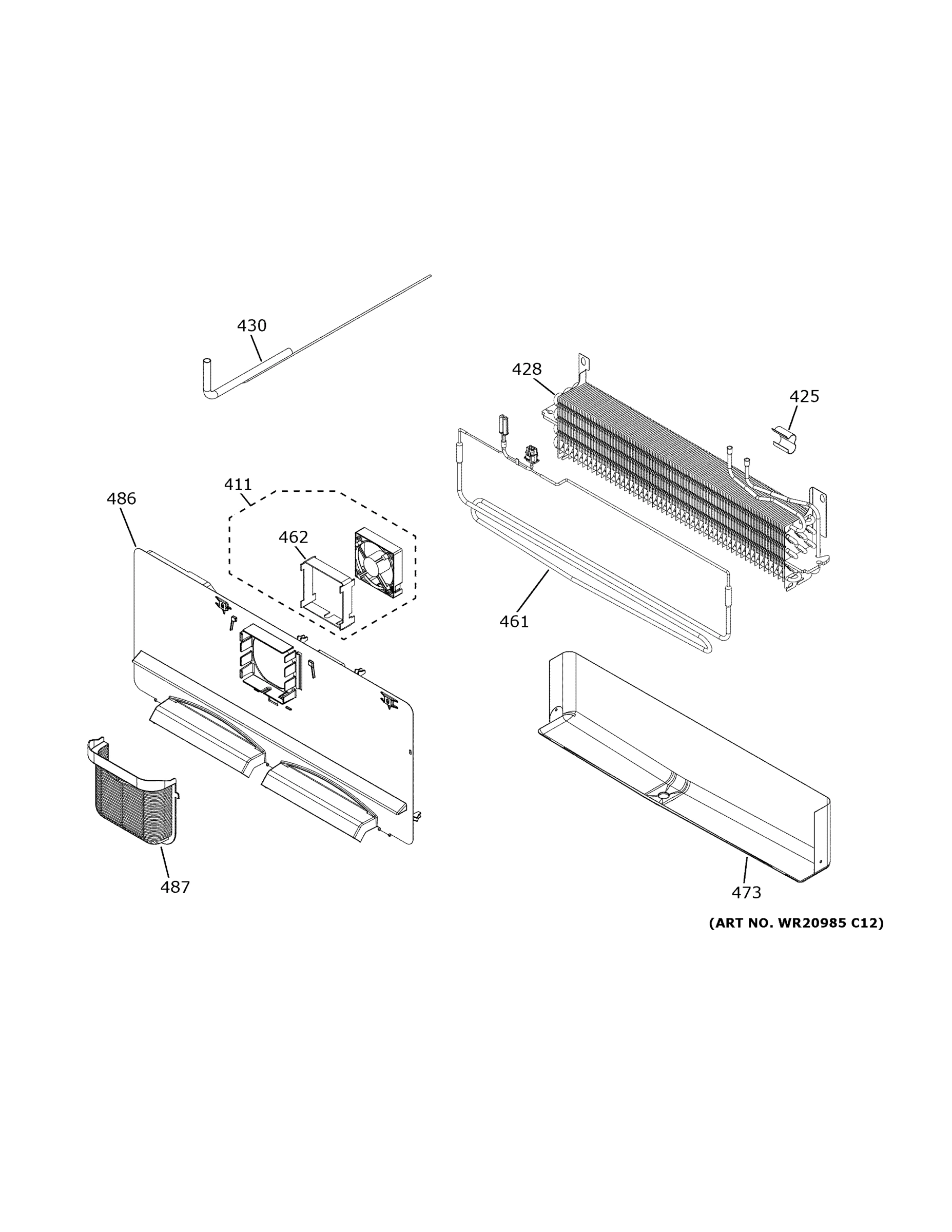 430

428

425

411

486

462

461

487

473

(ART NO. WR20985 C12)