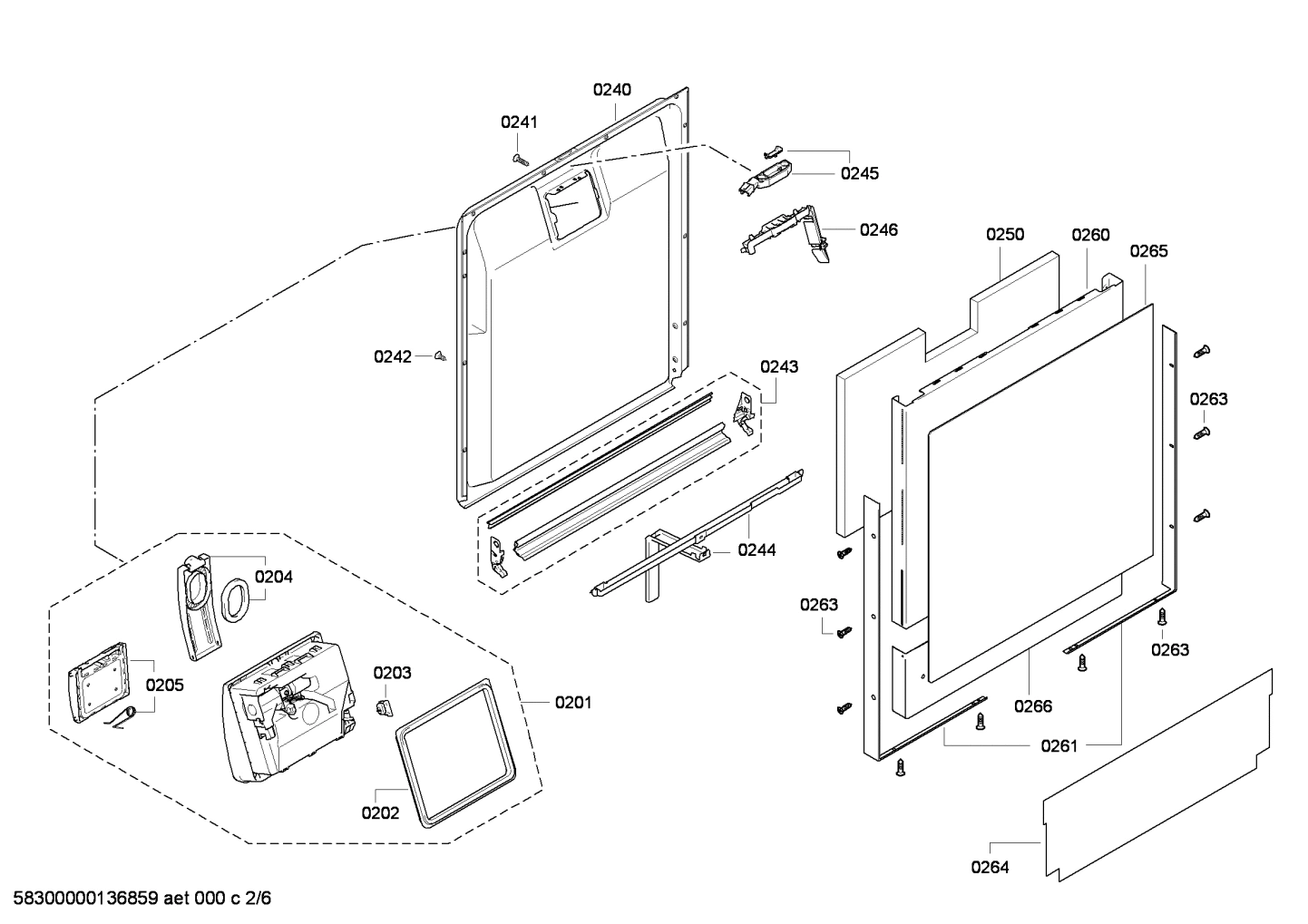 0240
0241
0245
0246
0250
0260
0265
0242
0243
0263
0244
0204
0263
0263
0205
0203
0201
0266
0261
0202
0264
58300000136859 aet 000 c 2/6