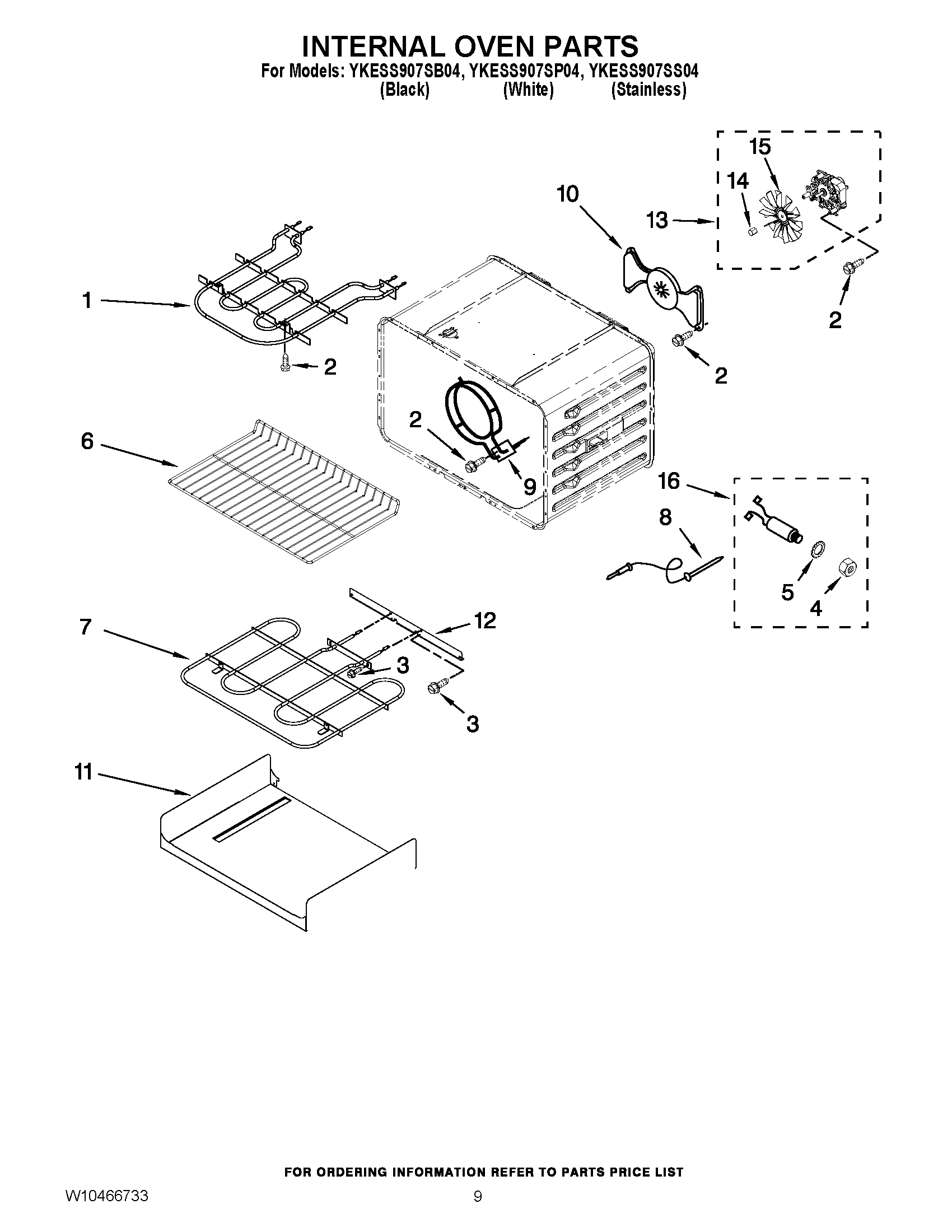 INTERNAL OVEN PARTS
For Models: YKESS907SB04, YKESS907SP04, YKESS907SS04
(Black) (White) (Stainless)

15
14
10
13
1
2
2
2
2
6
9
16
8
5
4
7
12
3
3
11

FOR ORDERING INFORMATION REFER TO PARTS PRICE LIST

W10466733
9