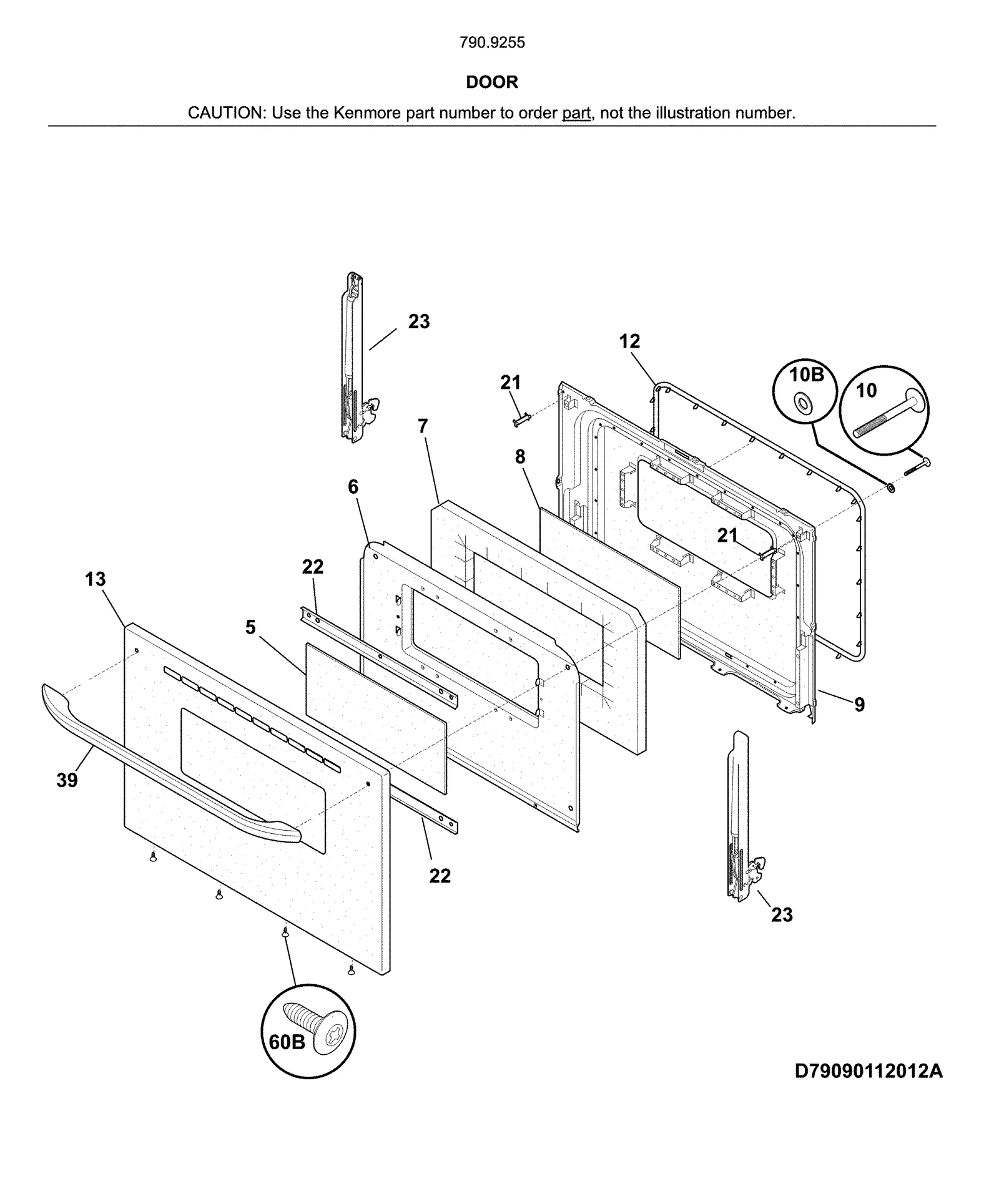 790.9255

DOOR

CAUTION: Use the Kenmore part number to order part, not the illustration number.

23

12

21

10B

10

7

8

6

21

22

13

5

9

39

22

23

60B

D79090112012A