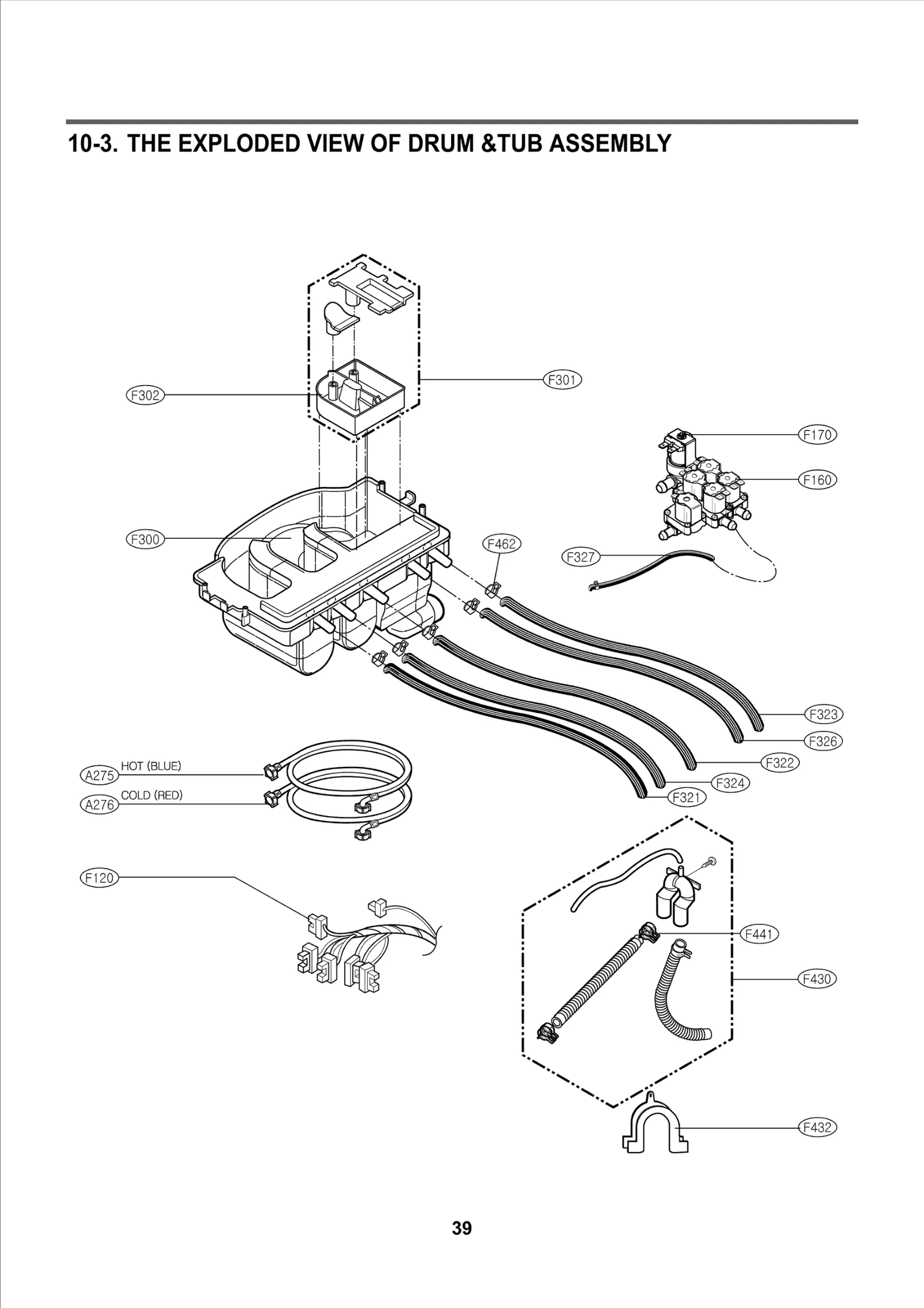 10-3. THE EXPLODED VIEW OF DRUM &TUB ASSEMBLY

F301

F302

F170

F160

F300

F462

F327

F323

F326

F322

F324

F321

A275 HOT (BLUE)

A276 COLD (RED)

F120

F441

F430

F432

39