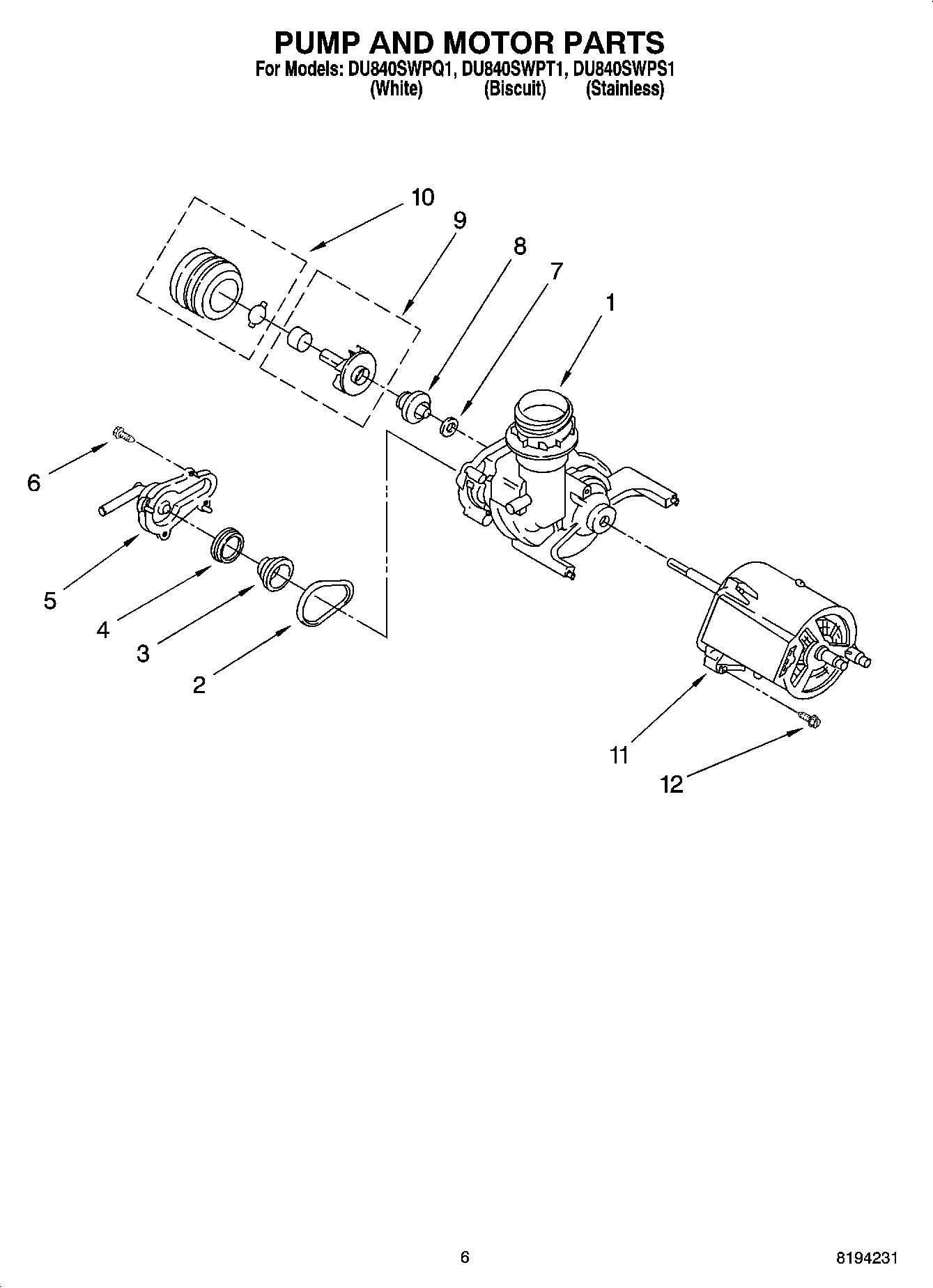 PUMP AND MOTOR PARTS
For Models: DU840SWPQ1, DU840SWPT1, DU840SWPS1
(White) (Biscuit) (Stainless)

10
9
8
7
1
6
5
4
3
2
11
12

6

8194231