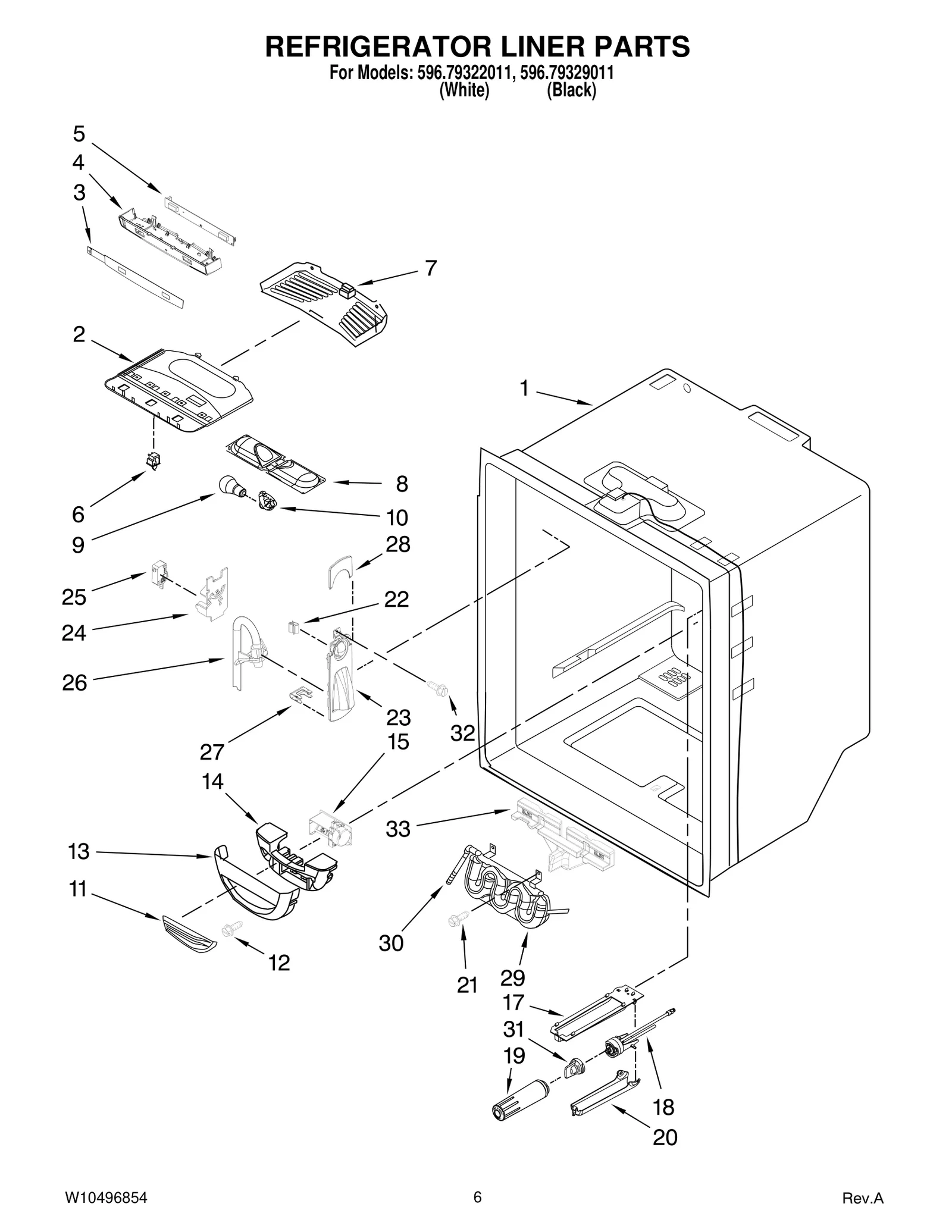 REFRIGERATOR LINER PARTS
For Models: 596.79322011, 596.79329011
(White) (Black)

5
4
3
7
2
1
8
6
10
9
28
25
22
24
26
23
32
27
15
14
33
13
11
30
12
21
29
17
31
19
18
20

W10496854
6
Rev.A