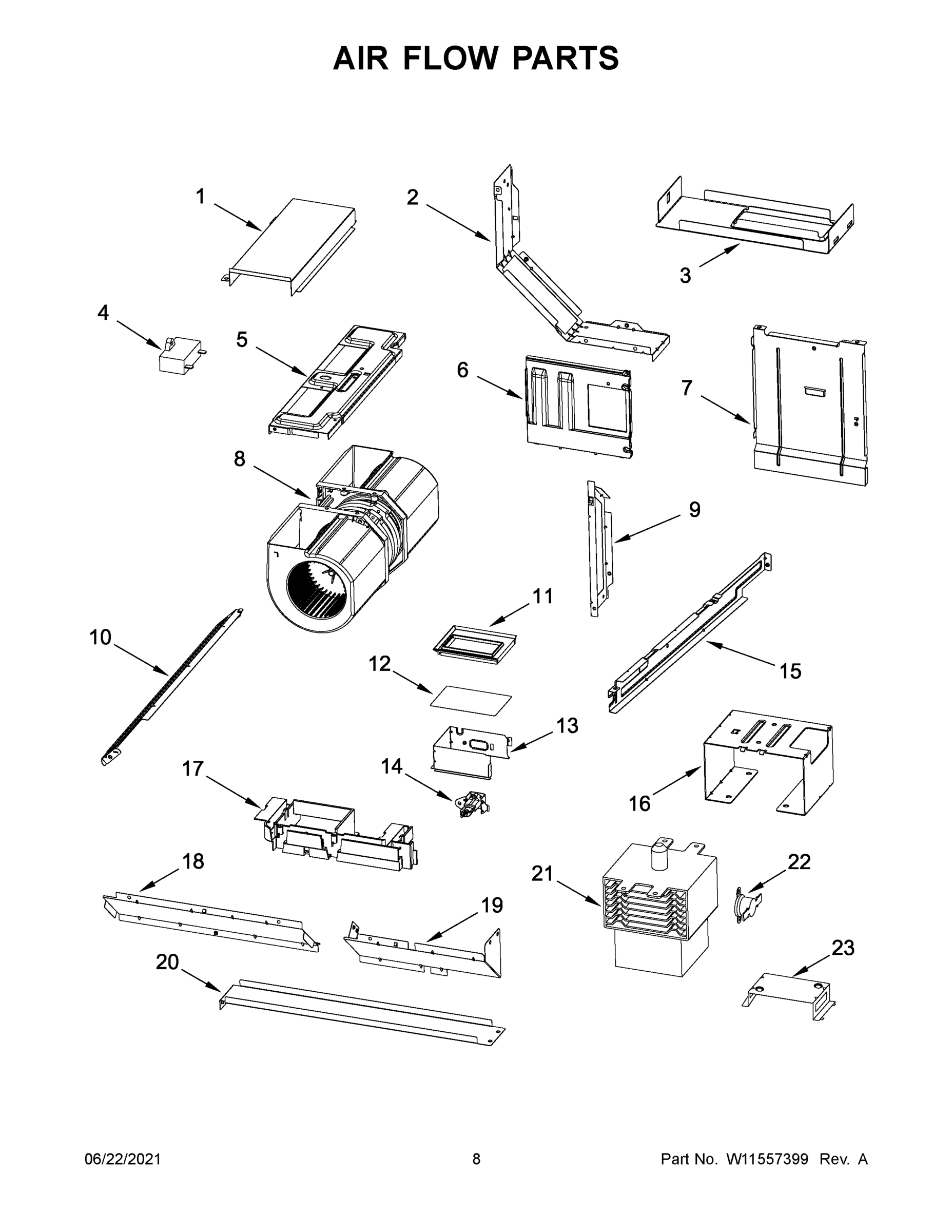 AIR FLOW PARTS

1

2

3

4

5

6

7

8

9

10

11

12

13

14

15

16

17

18

19

20

21

22

23

06/22/2021

8

Part No. W11557399 Rev. A