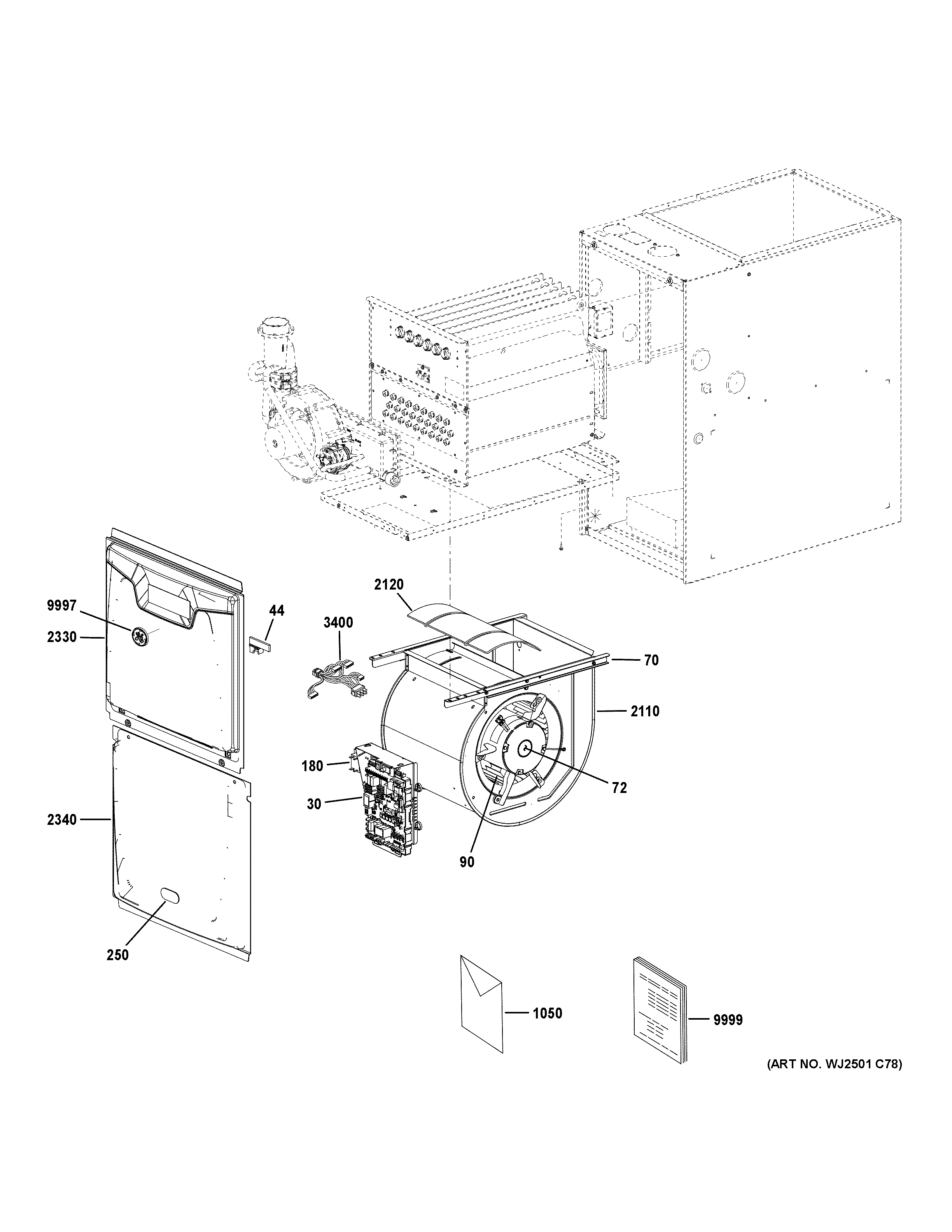 2120

9997

44

3400

2330

70

2110

180

72

30

2340

90

250

1050

9999

(ART NO. WJ2501 C78)