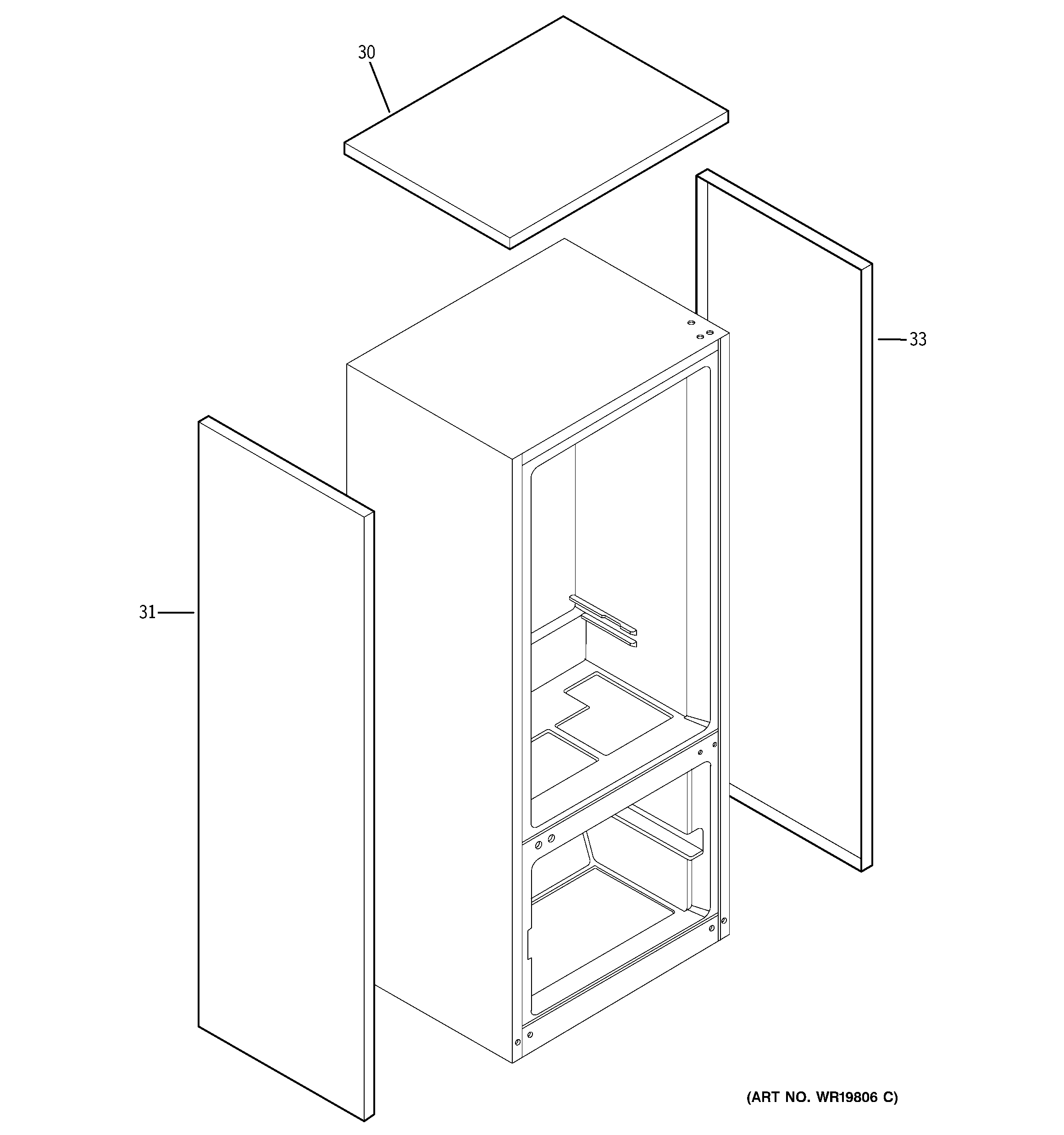 30

33

31

(ART NO. WR19806 C)