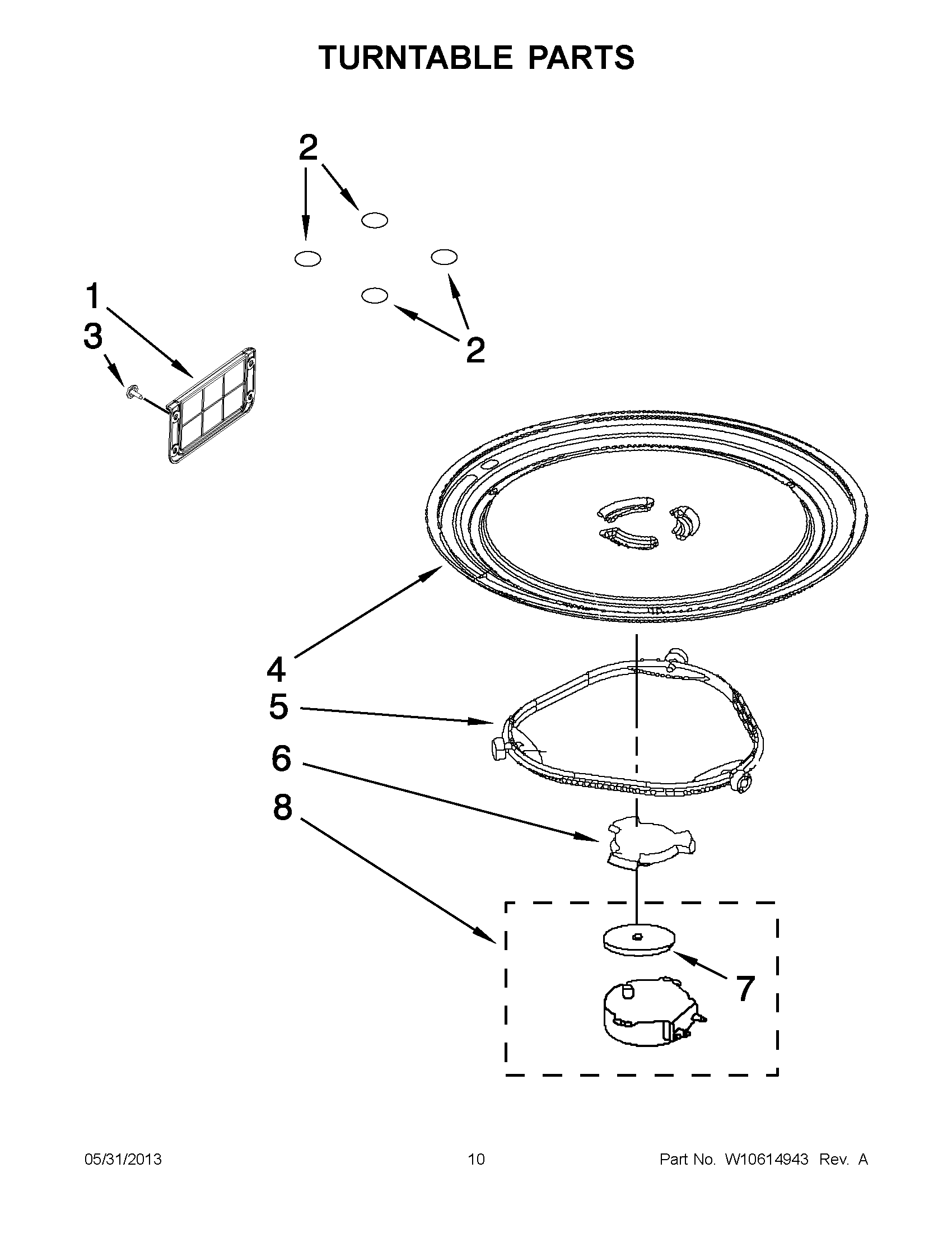 TURNTABLE PARTS

2

1

3

2

4

5

6

8

7

05/31/2013

10

Part No. W10614943 Rev. A