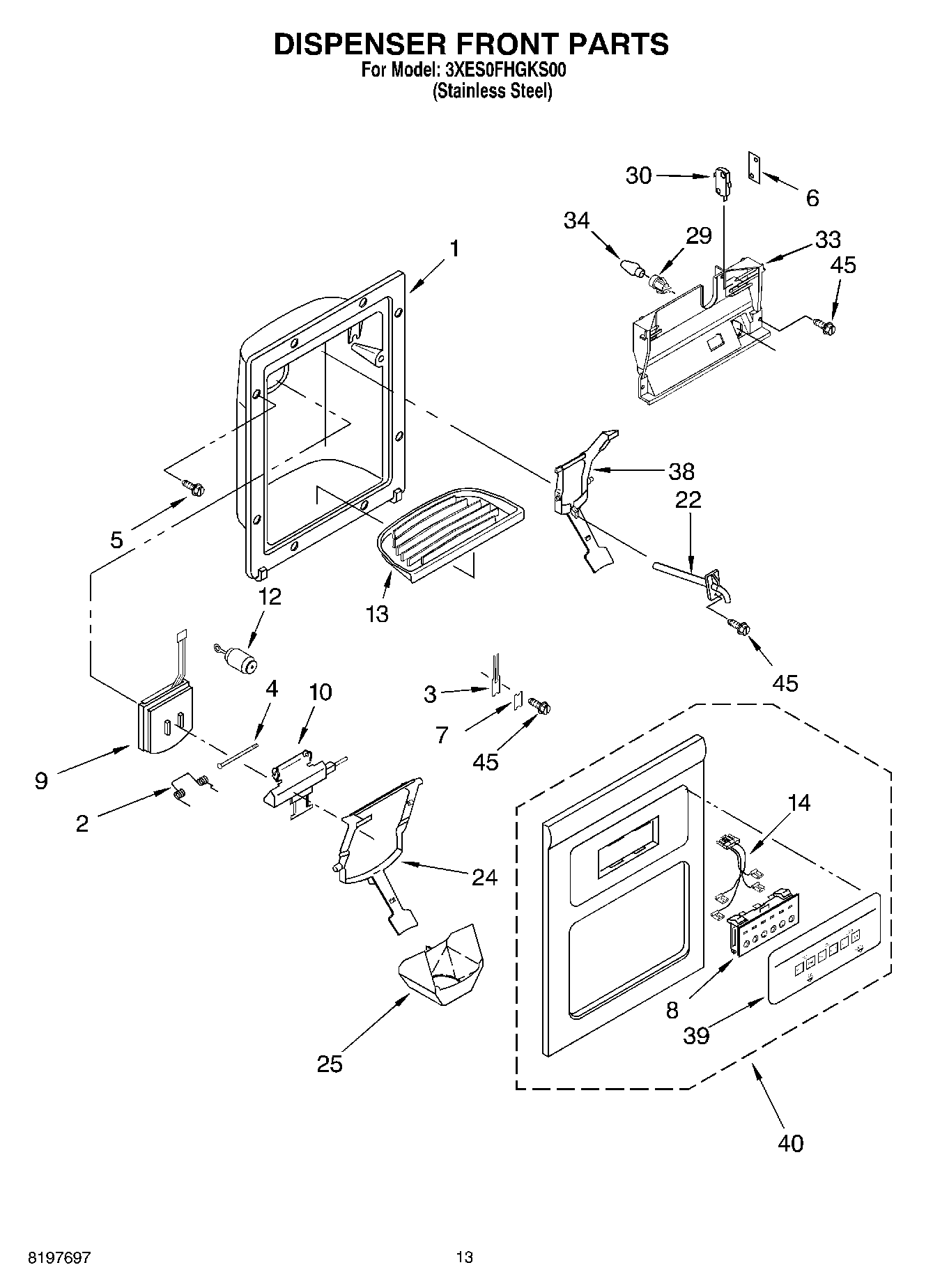 DISPENSER FRONT PARTS
For Model: 3XES0FHGKS00
(Stainless Steel)

30
6
34
29
33
45
1
38
22
5
13
12
45
4
10
3
7
45
9
2
14
24
8
39
25
40

8197697
13