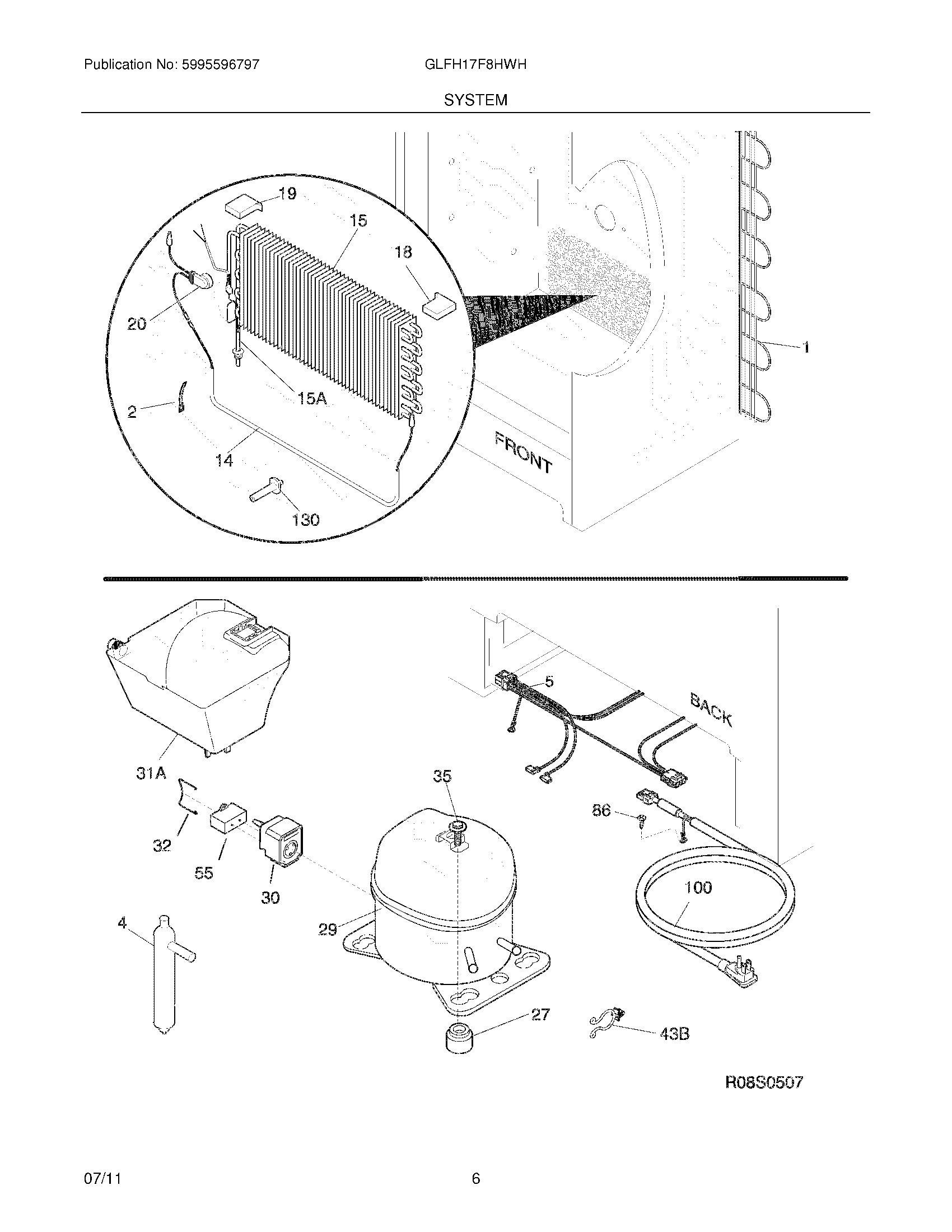 Publication No: 5995596797

GLFH17F8HWH

SYSTEM

19

15

18

20

1

15A

2

14

FRONT

130

5

BACK

31A

35

86

32

55

30

100

4

29

27

43B

R08S0507

07/11

6