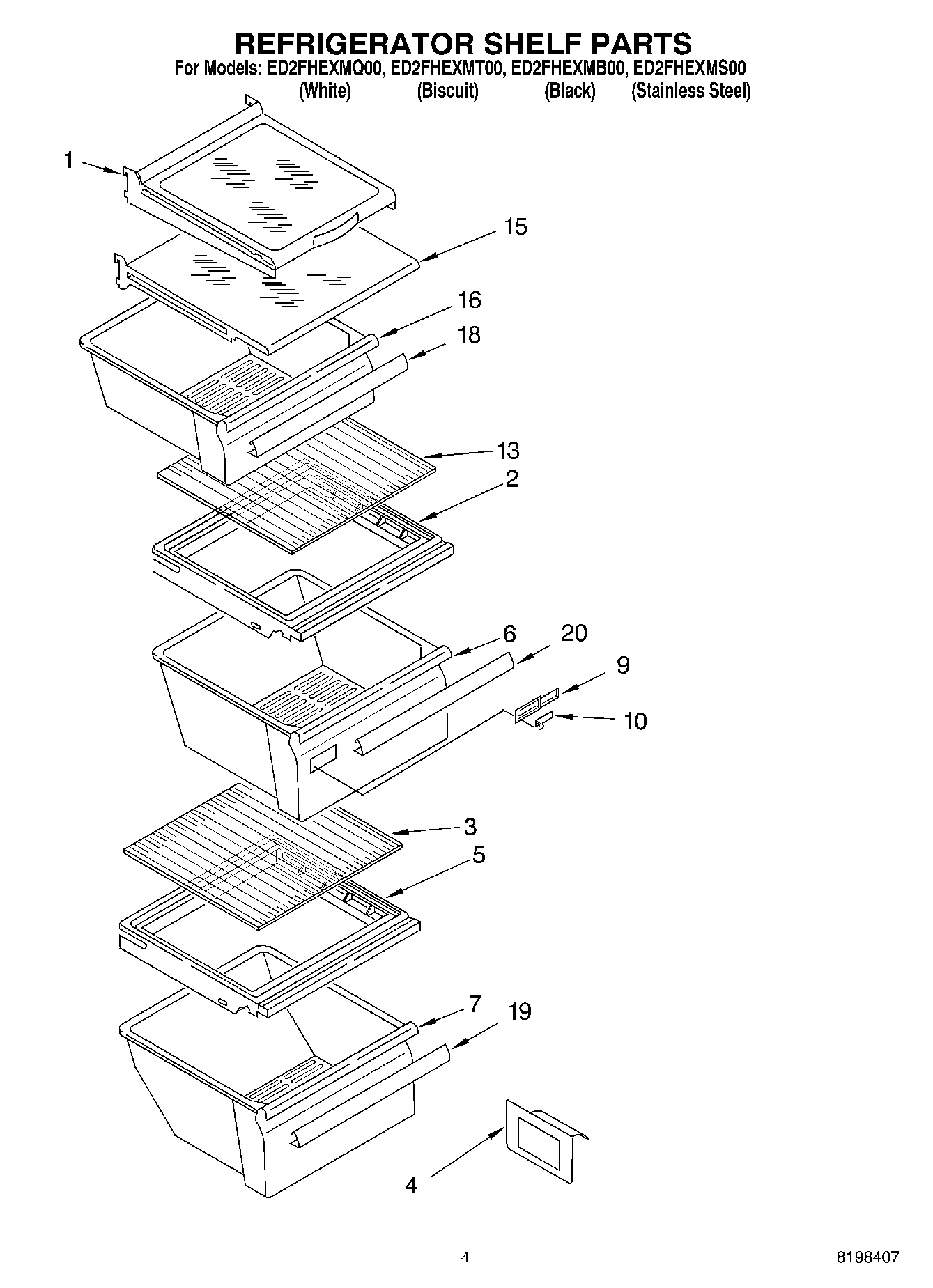 REFRIGERATOR SHELF PARTS
For Models: ED2FHEXMQ00, ED2FHEXMT00, ED2FHEXMB00, ED2FHEXMS00
(White) (Biscuit) (Black) (Stainless Steel)

1
15
16
18
13
2
6
20
9
10
3
5
7
19
4

4

8198407