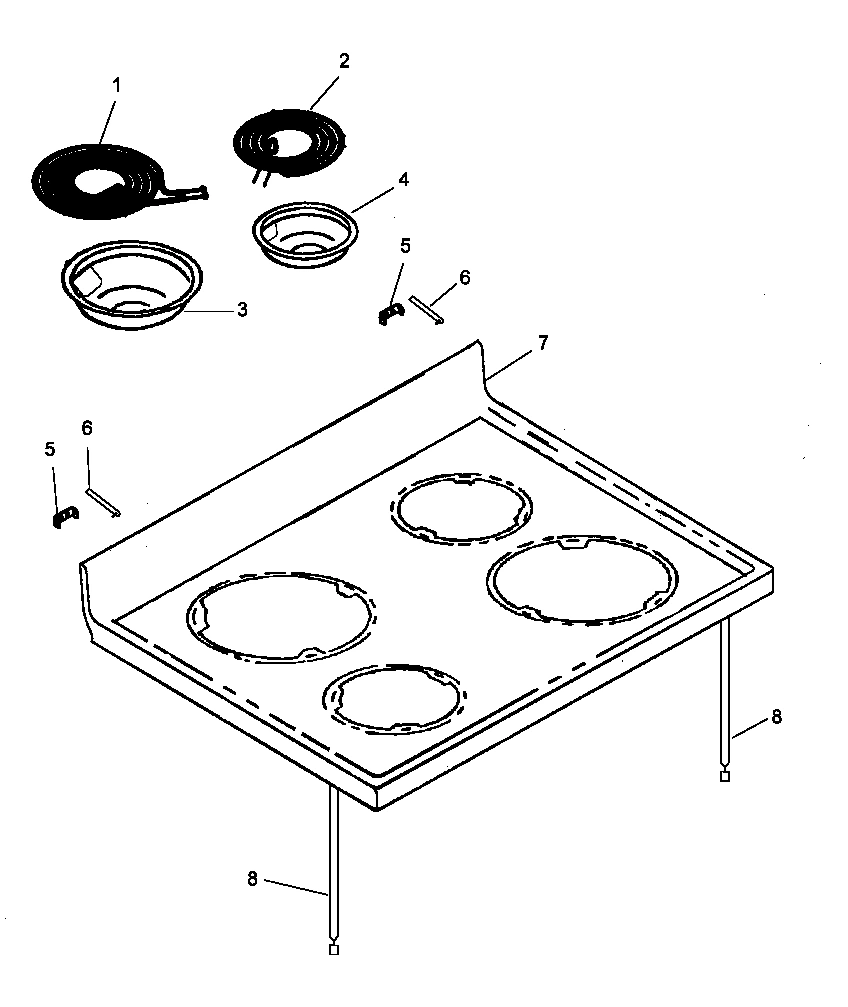 1
2
4
5
6
3
7
6
5
8
8