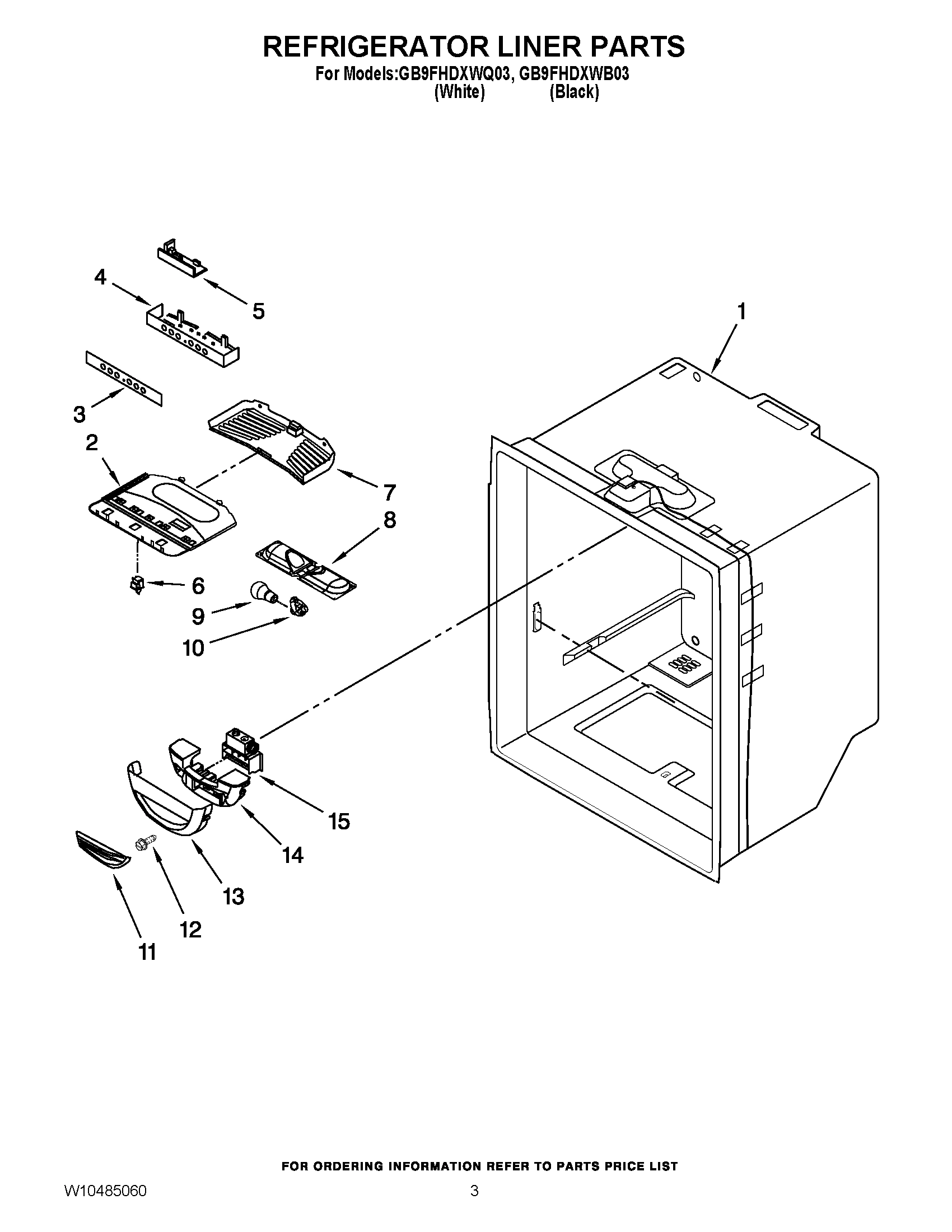 REFRIGERATOR LINER PARTS
For Models:GB9FHDXWQ03, GB9FHDXWB03
(White) (Black)

4
5
1
3
2
7
8
6
9
10
15
14
13
12
11

FOR ORDERING INFORMATION REFER TO PARTS PRICE LIST

W10485060
3