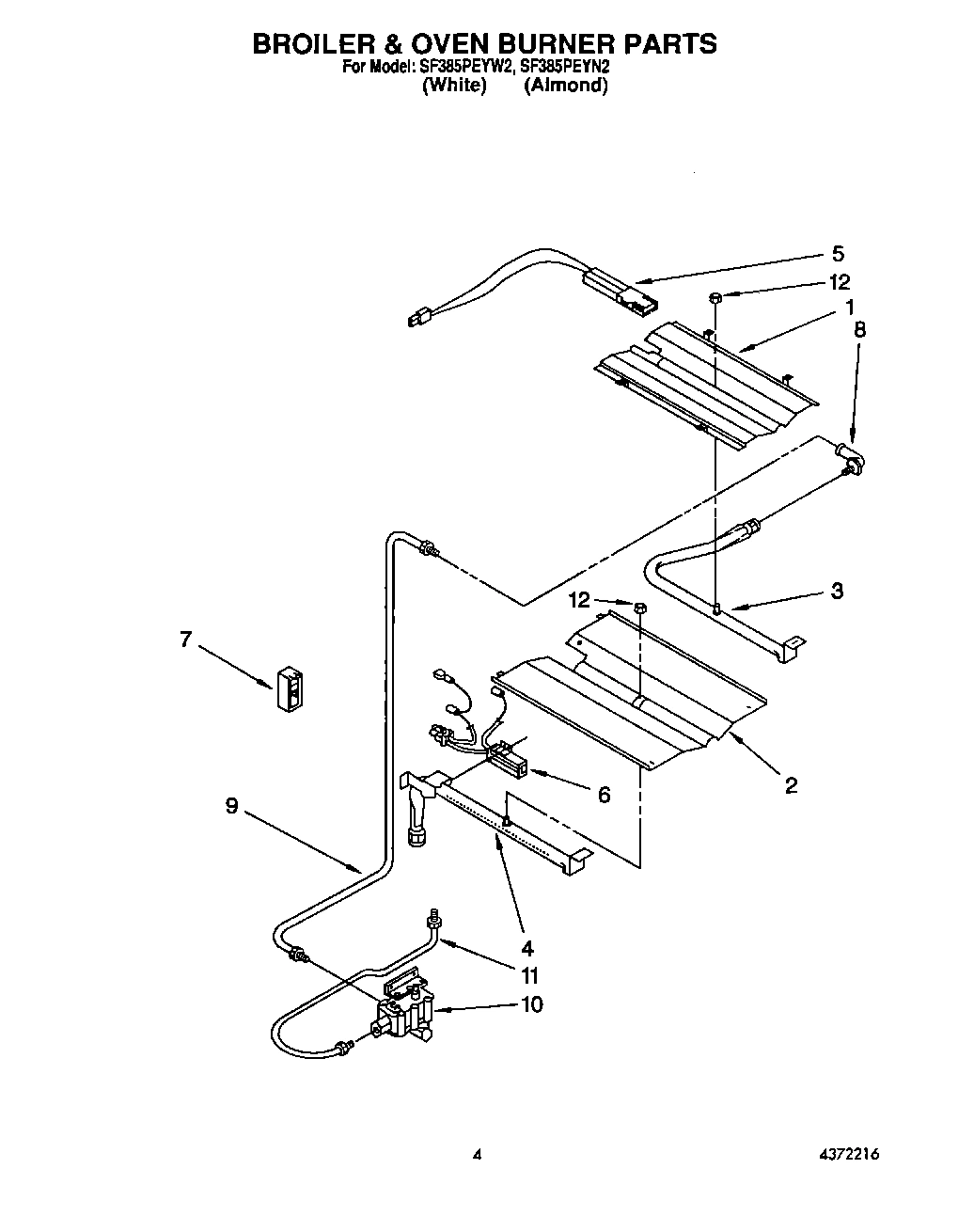 BROILER & OVEN BURNER PARTS
For Model: SF385PEYW2, SF385PEYN2
(White) (Almond)

5
12
1
8
3
12
7
6
2
9
4
11
10

4
4372216