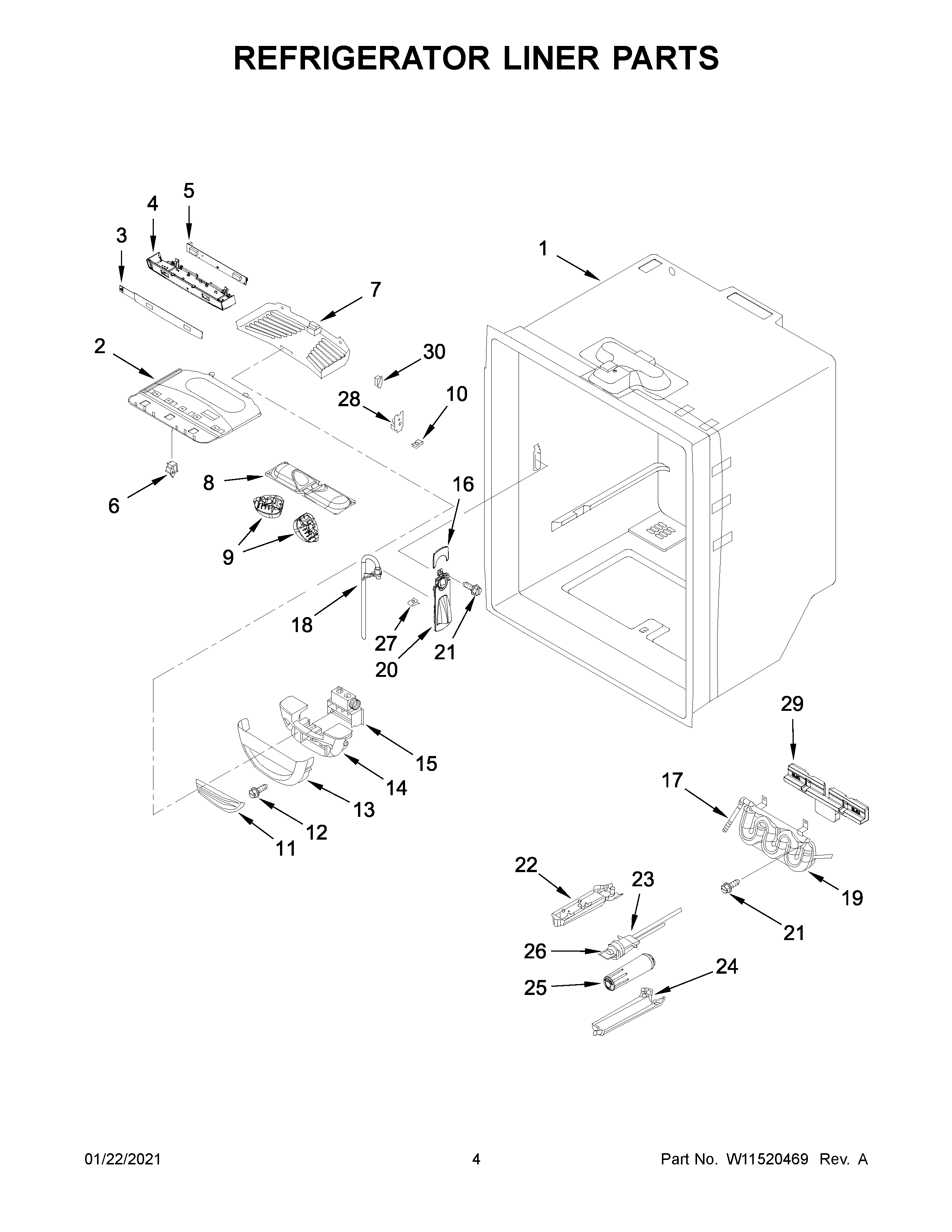 REFRIGERATOR LINER PARTS

5
4
3
1
7
2
30
28
10
6
8
16
9
18
27
20
21
29
15
14
13
17
12
11
22
23
19
21
26
24
25

01/22/2021
4
Part No. W11520469 Rev. A