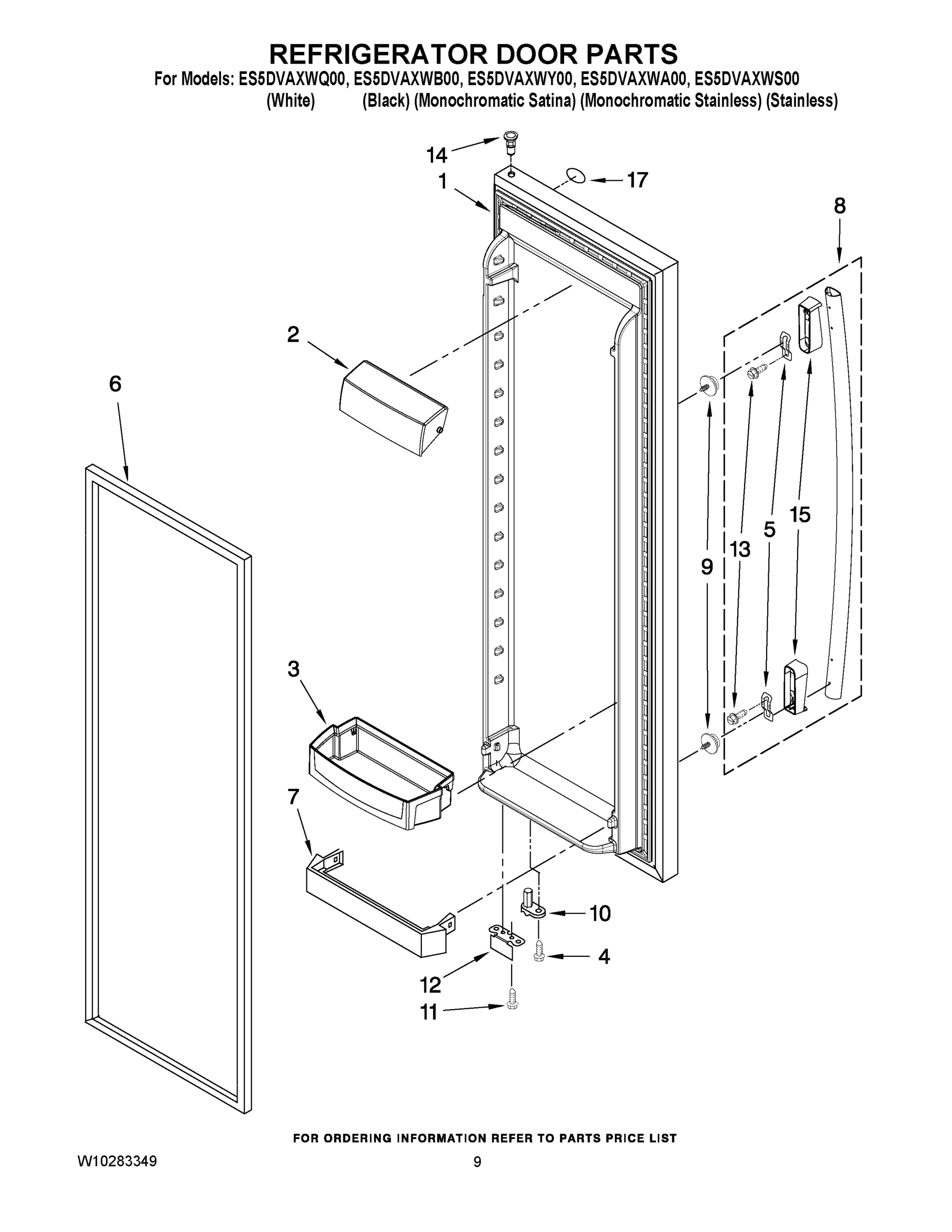 REFRIGERATOR DOOR PARTS
For Models: ES5DVAXWQ00, ES5DVAXWB00, ES5DVAXWY00, ES5DVAXWA00, ES5DVAXWS00
(White) (Black) (Monochromatic Satina) (Monochromatic Stainless) (Stainless)

14
1
17
8
2
6
9
13
5
15
3
7
10
4
12
11

FOR ORDERING INFORMATION REFER TO PARTS PRICE LIST

W10283349
9