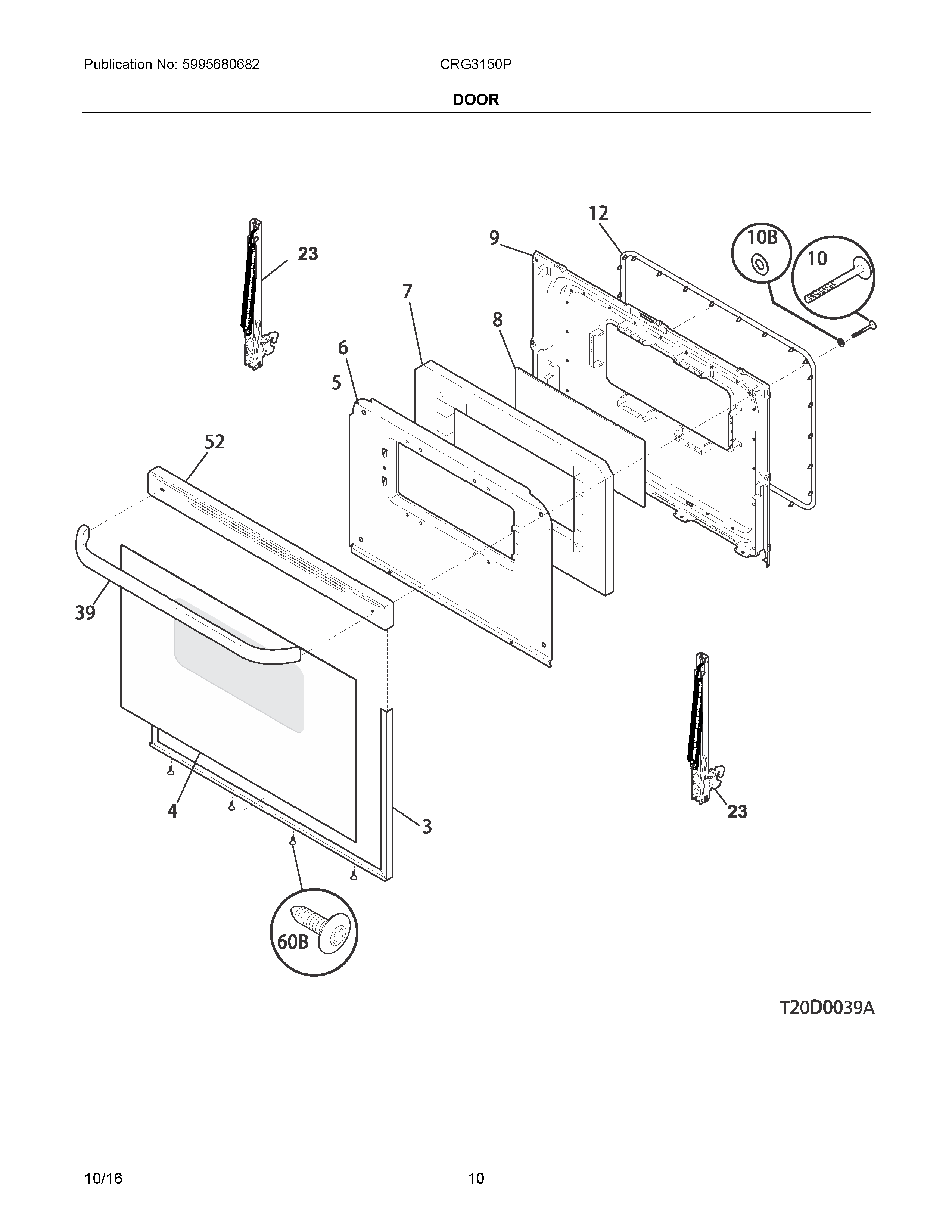 Publication No: 5995680682

CRG3150P

DOOR

12

9

10B

10

23

7

8

6

5

52

39

4

3

23

60B

T20D0039A

10/16

10