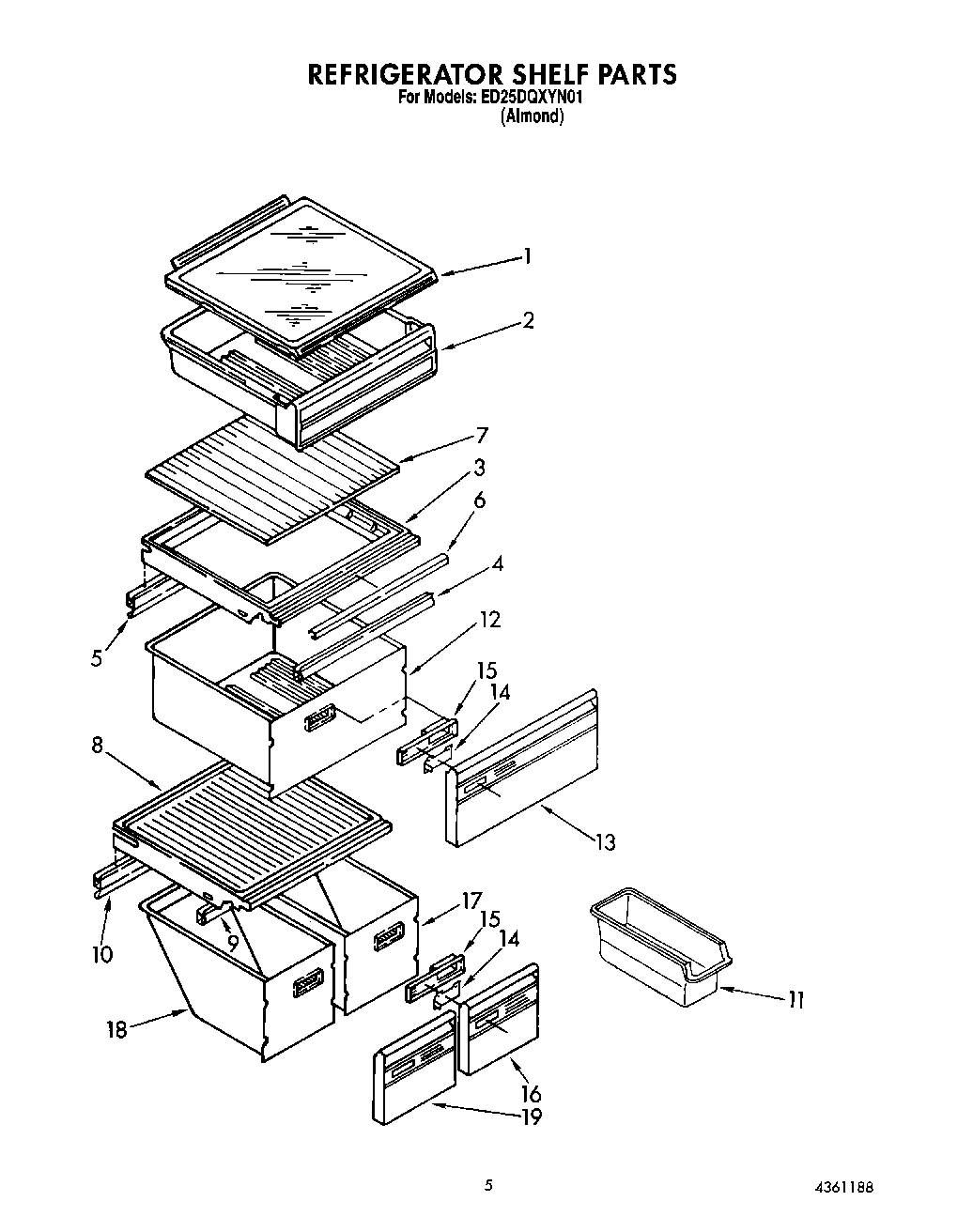 REFRIGERATOR SHELF PARTS
For Models: ED25DQXYN01
(Almond)

1
2
7
3
6
4
5
12
15
14
8
13
17
15
14
10
9
11
18
16
19

5

4361188