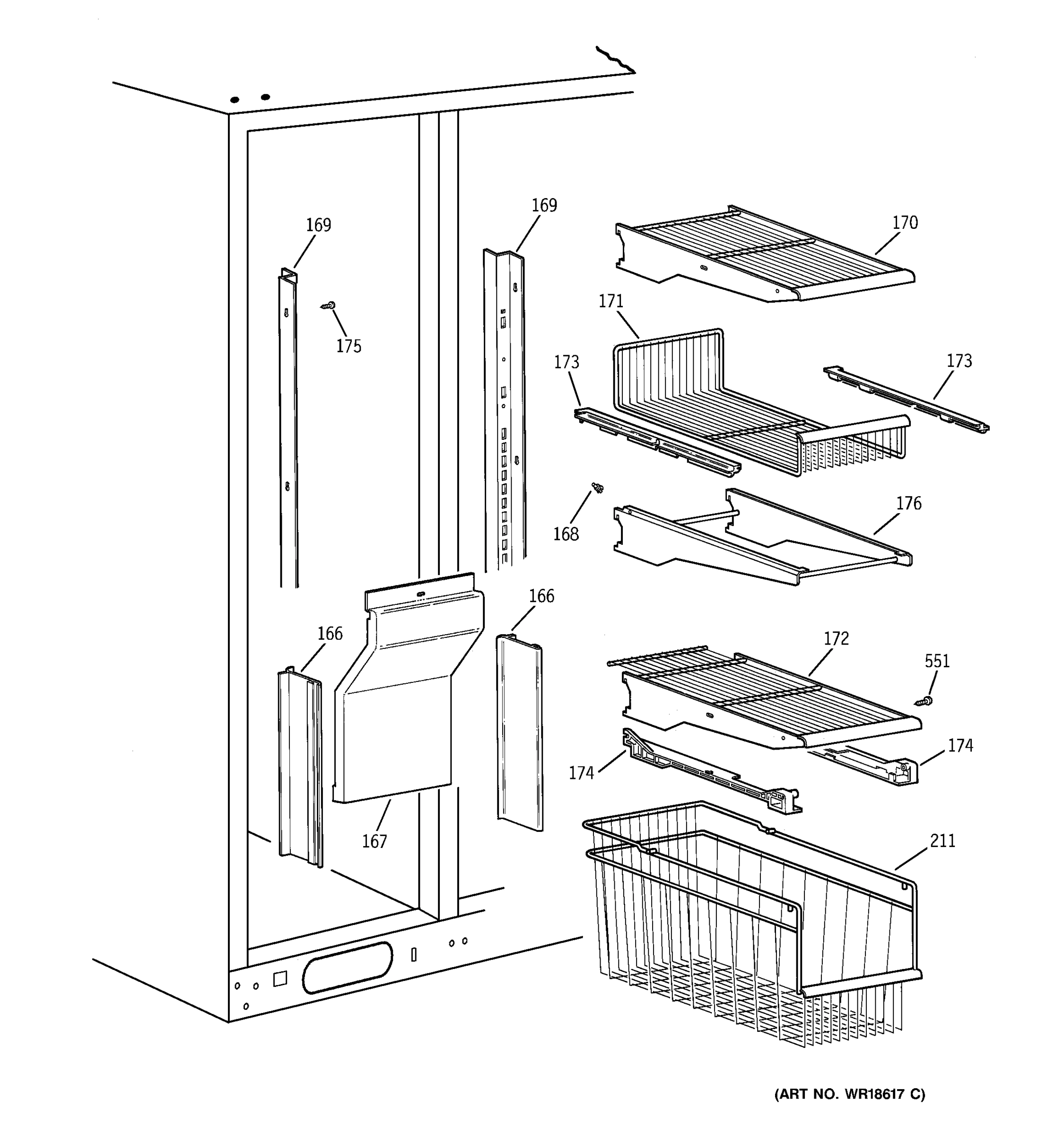 169
169
170
175
171
173
173
168
176
166
166
172
551
174
174
167
211
(ART NO. WR18617 C)