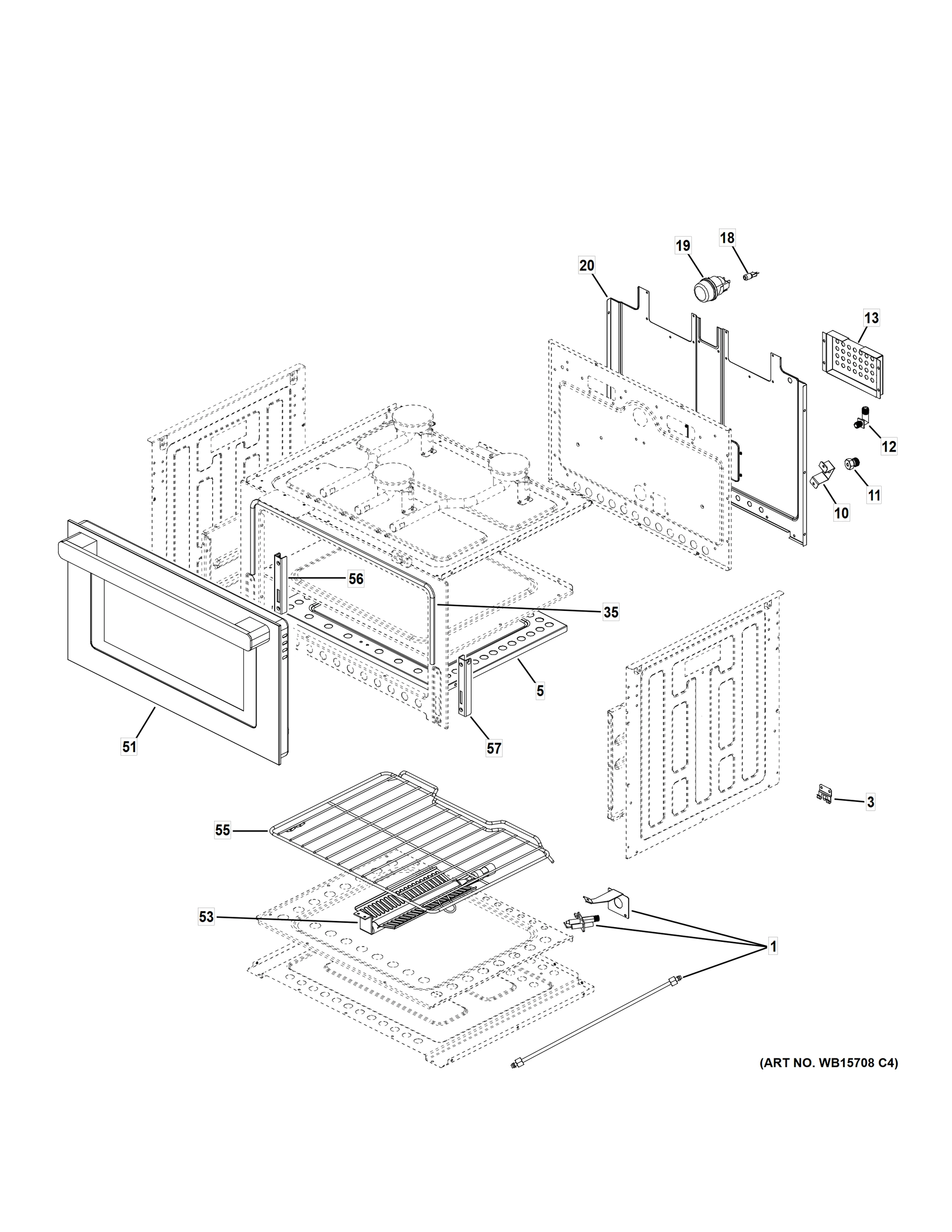 18
19
20
13
12
11
10
56
35
5
51
57
3
55
53
1
(ART NO. WB15708 C4)