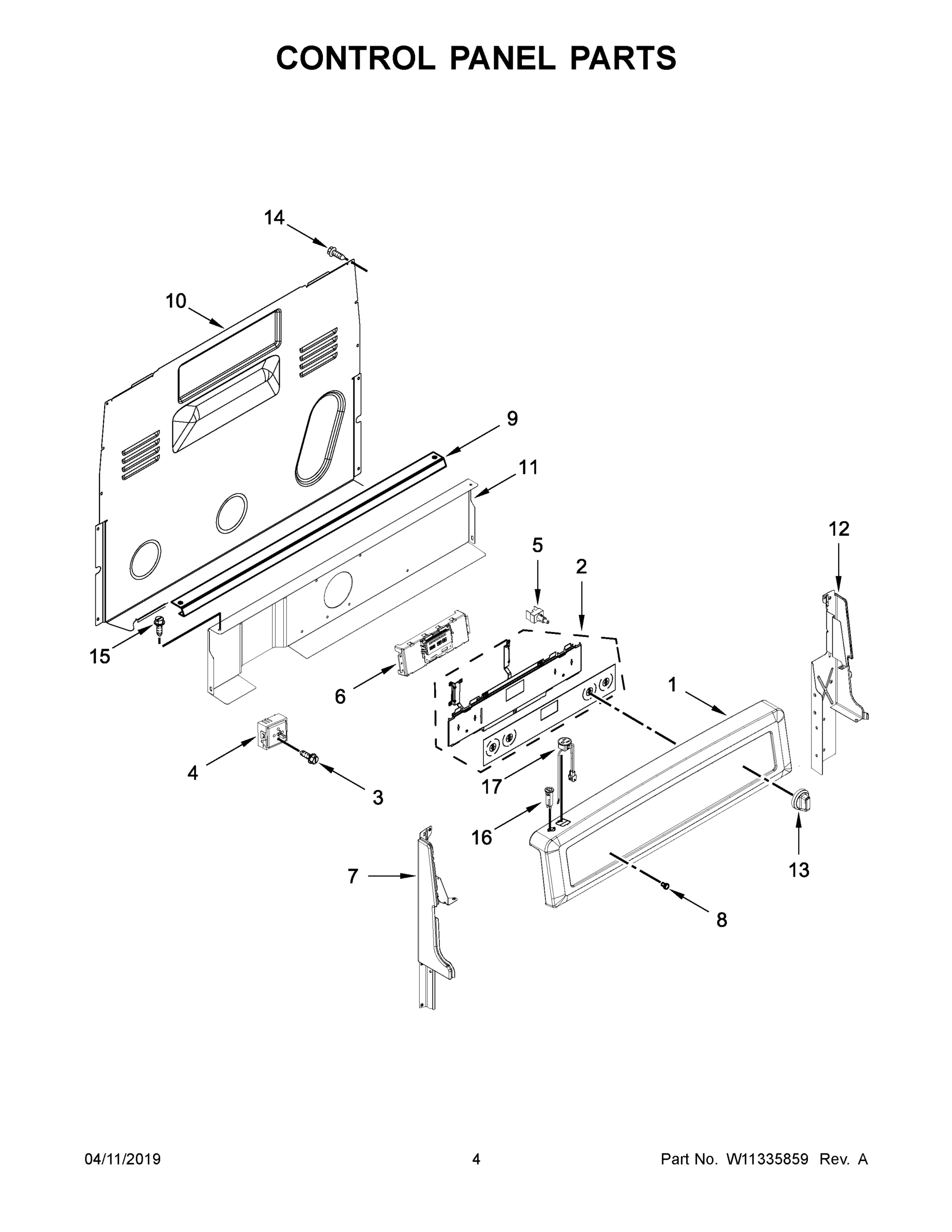 CONTROL PANEL PARTS

14

10

9

11

12

5

2

15

6

1

4

3

17

16

13

7

8

04/11/2019

4

Part No. W11335859 Rev. A