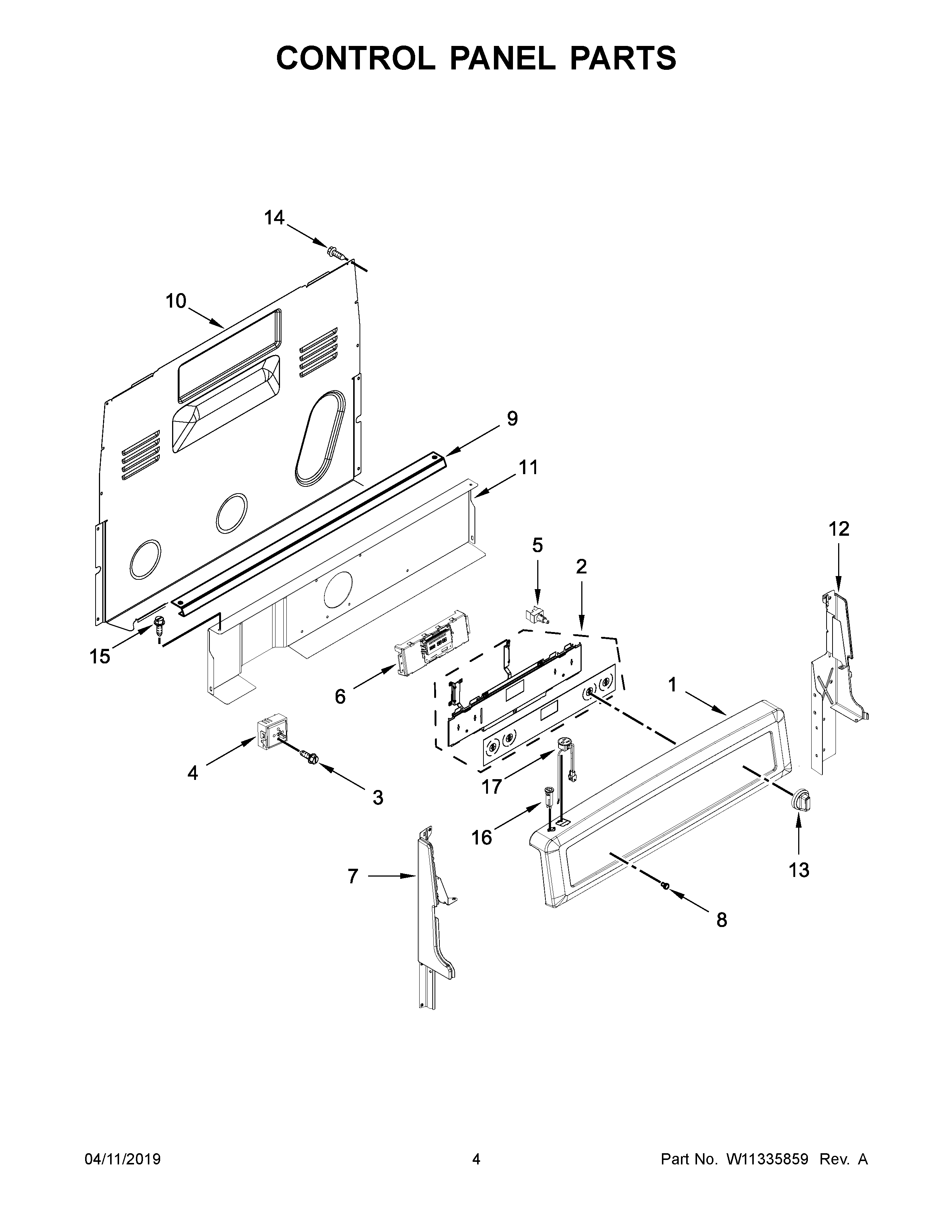 CONTROL PANEL PARTS

14

10

9

11

12

5

2

15

6

1

4

3

17

16

13

7

8

04/11/2019

4

Part No. W11335859 Rev. A