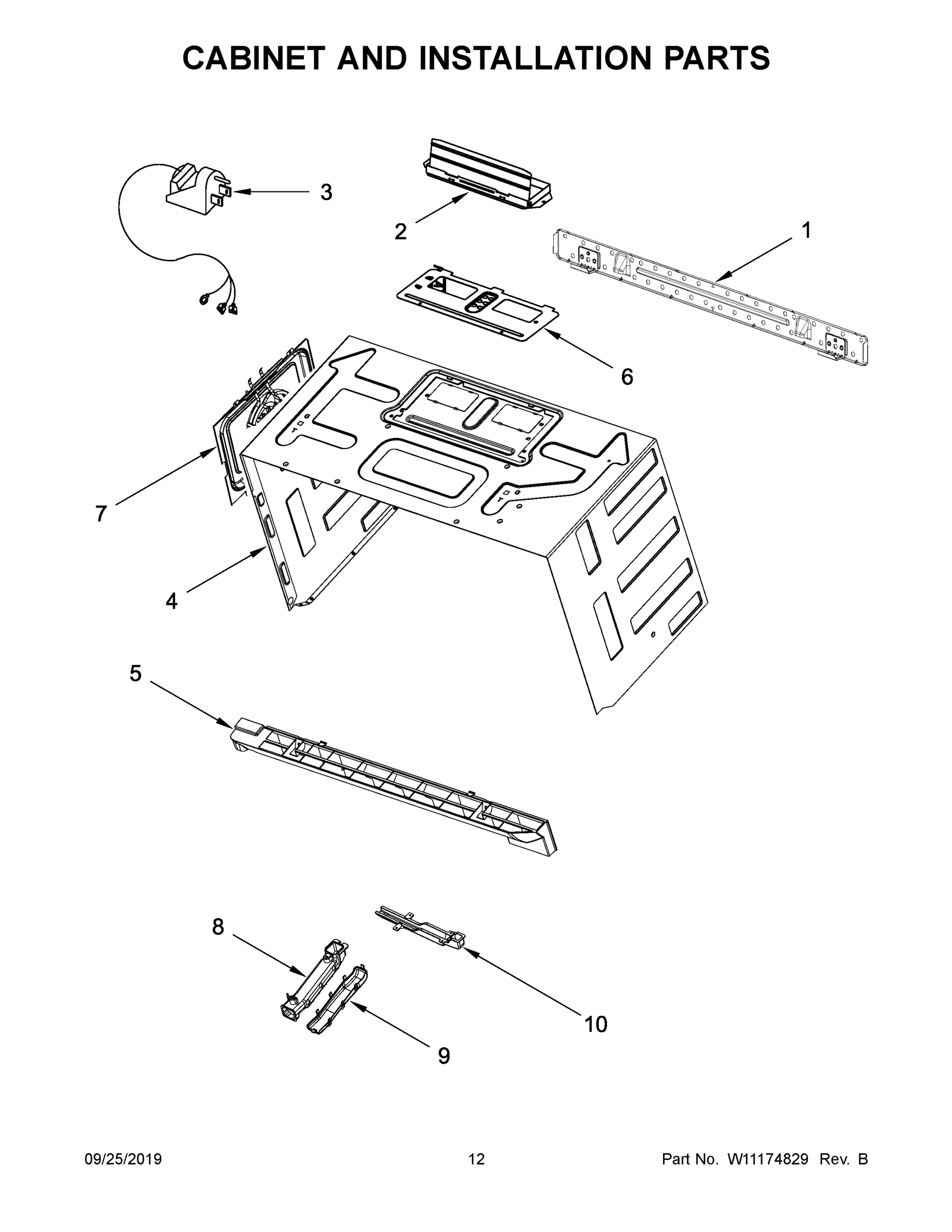 CABINET AND INSTALLATION PARTS

3

2

1

6

7

4

5

8

10

9

09/25/2019 12 Part No. W11174829 Rev. B