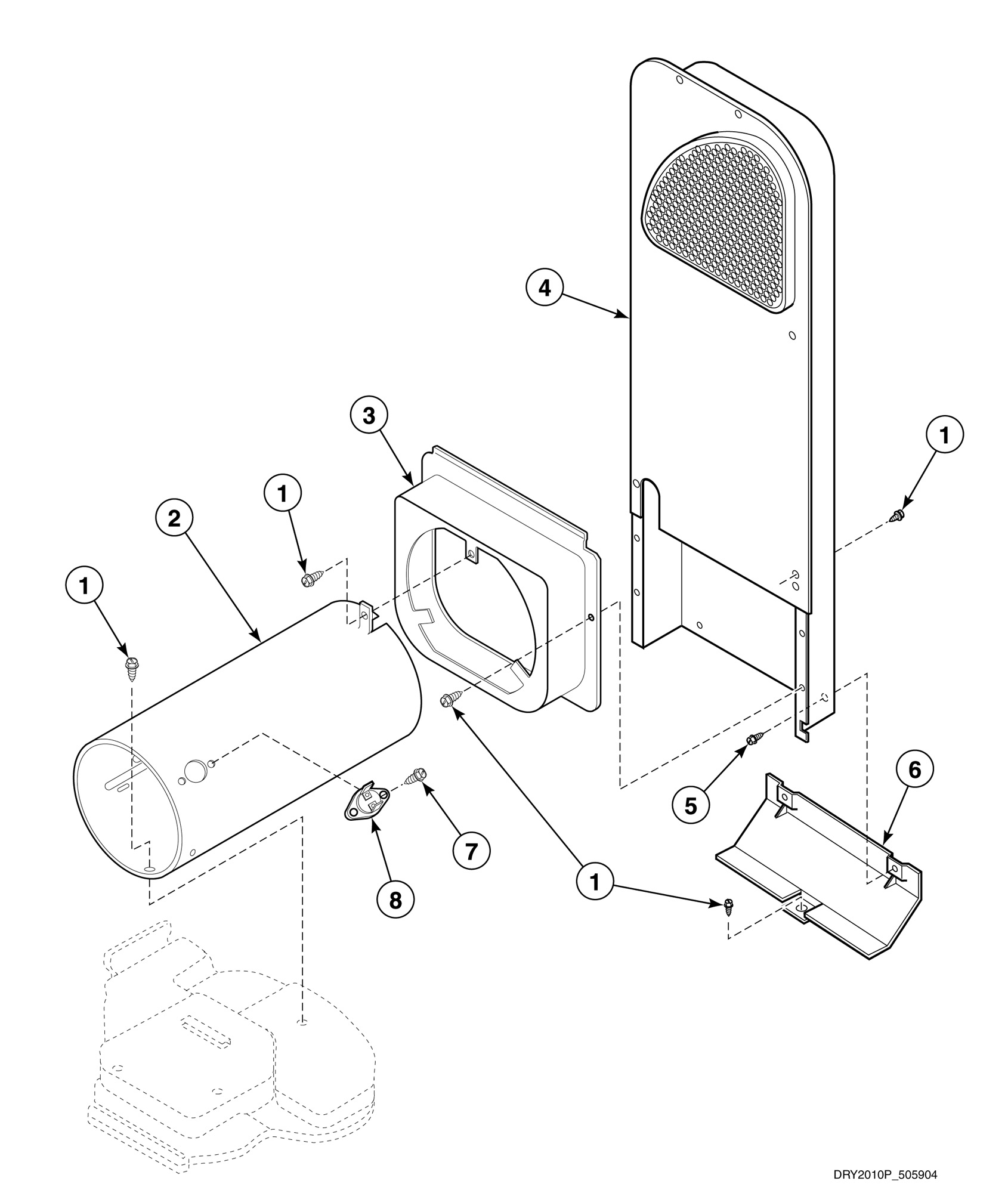 4

3

1

1

2

1

6

5

7

8

1

DRY2010P_505904