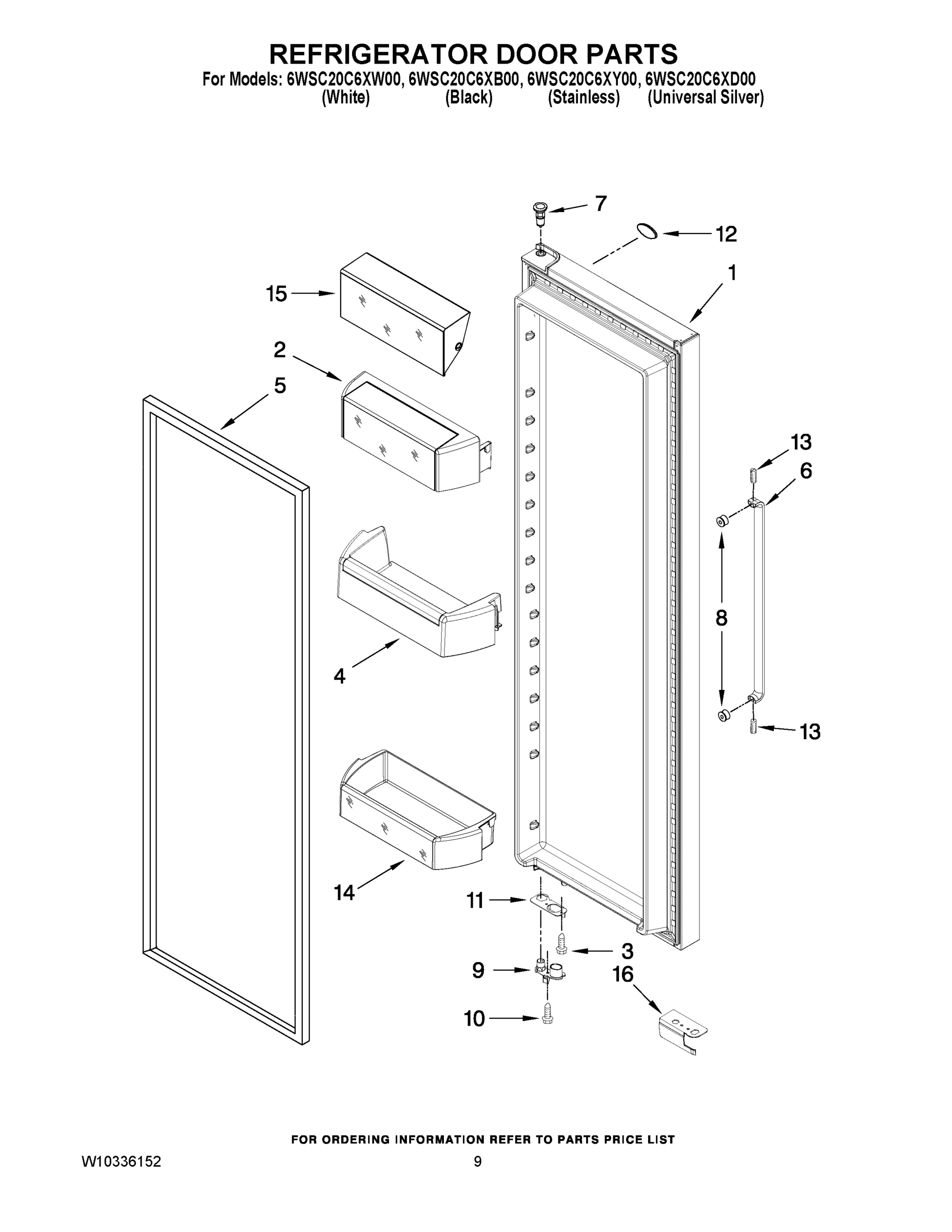 REFRIGERATOR DOOR PARTS
For Models: 6WSC20C6XW00, 6WSC20C6XB00, 6WSC20C6XY00, 6WSC20C6XD00
(White) (Black) (Stainless) (Universal Silver)

7
12
1
15
2
5
13
6
8
4
13
14
11
3
9
16
10

FOR ORDERING INFORMATION REFER TO PARTS PRICE LIST

W10336152

9