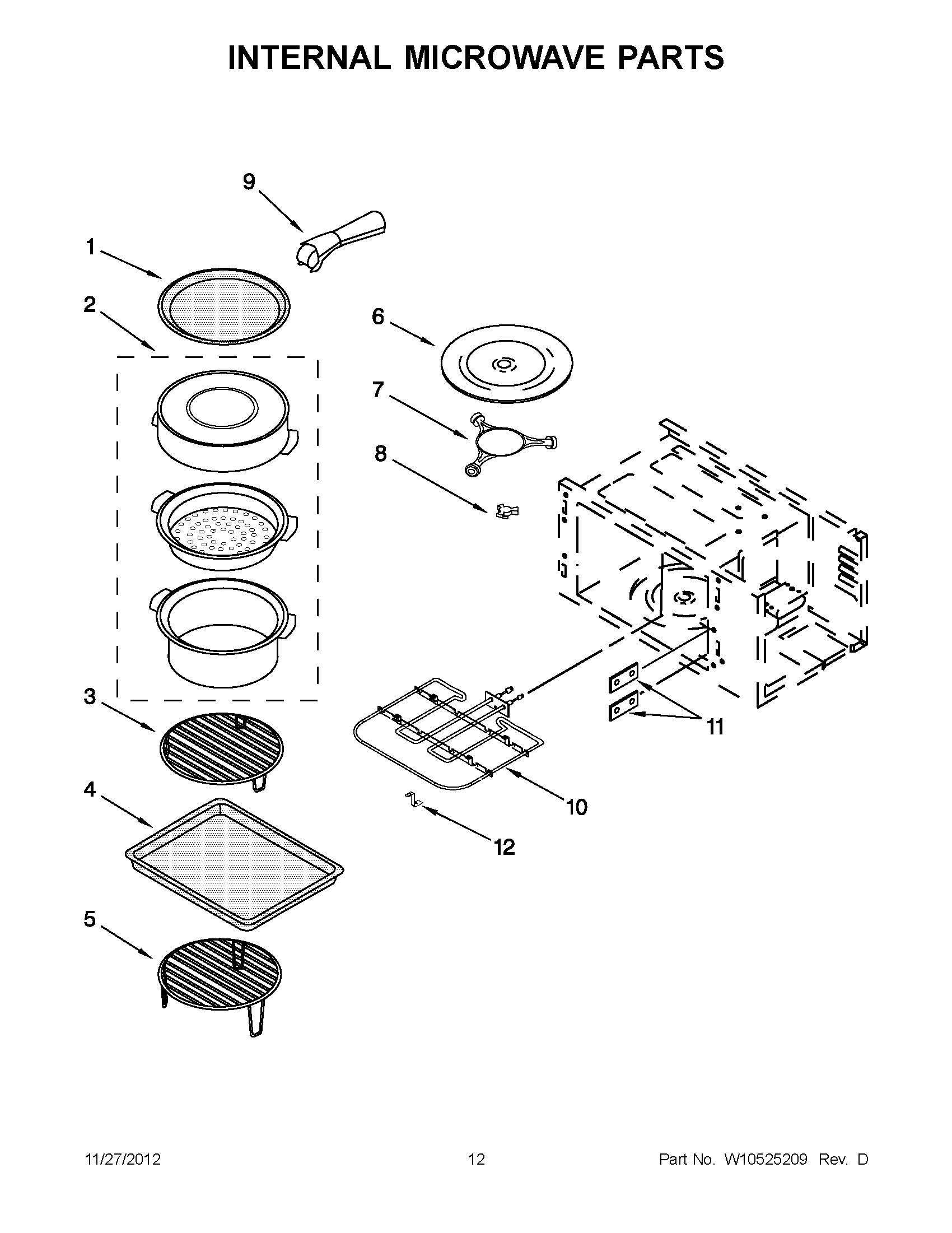 INTERNAL MICROWAVE PARTS

9
1
2
6
7
8
3
11
10
4
12
5

11/27/2012
12
Part No. W10525209 Rev. D