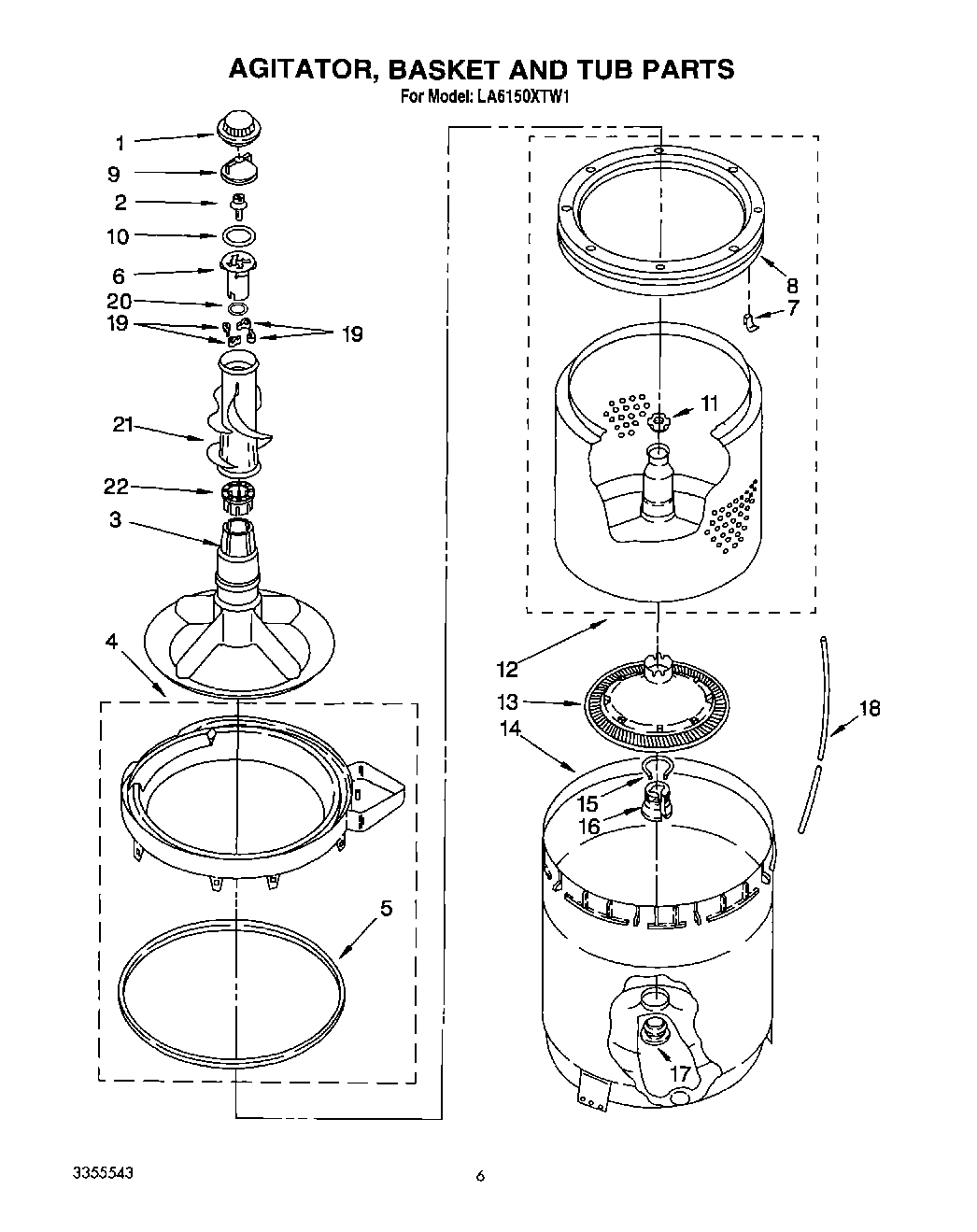 AGITATOR, BASKET AND TUB PARTS
For Model: LA6150XTW1

1
9
2
10
6
20
19
19
21
22
3
4
5
8
7
11
12
13
14
15
16
17
18

3355543

6